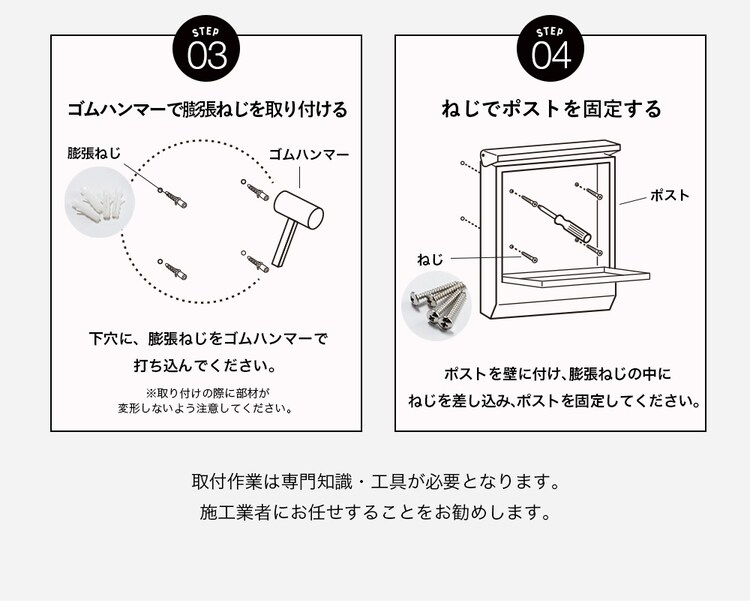 STEP
03

ゴムハンマーで膨張ねじを取り付ける

膨張ねじ

ゴムハンマー

下穴に、膨張ねじをゴムハンマーで打ち込んでください。

※取り付けの際に部材が変形しないよう注意してください。

STEP
04

ねじでポストを固定する

ポスト

ねじ

ポストを壁に付け、膨張ねじの中にねじを差し込み、ポストを固定してください。

取付作業は専門知識・工具が必要となります。
施工業者にお任せすることをお勧めします。