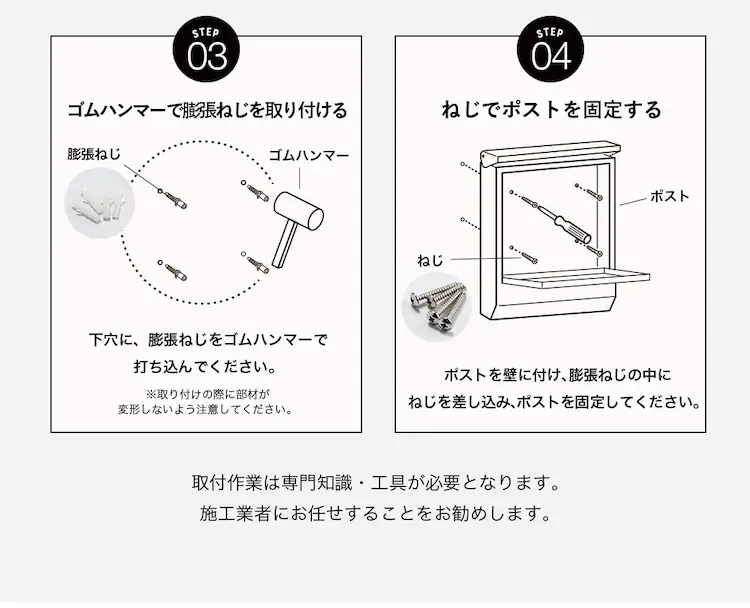 STEP
03

ゴムハンマーで膨張ねじを取り付ける

膨張ねじ

ゴムハンマー

下穴に、膨張ねじをゴムハンマーで打ち込んでください。

※取り付けの際に部材が変形しないよう注意してください。

STEP
04

ねじでポストを固定する

ポスト

ねじ

ポストを壁に付け、膨張ねじの中にねじを差し込み、ポストを固定してください。

取付作業は専門知識・工具が必要となります。
施工業者にお任せすることをお勧めします。