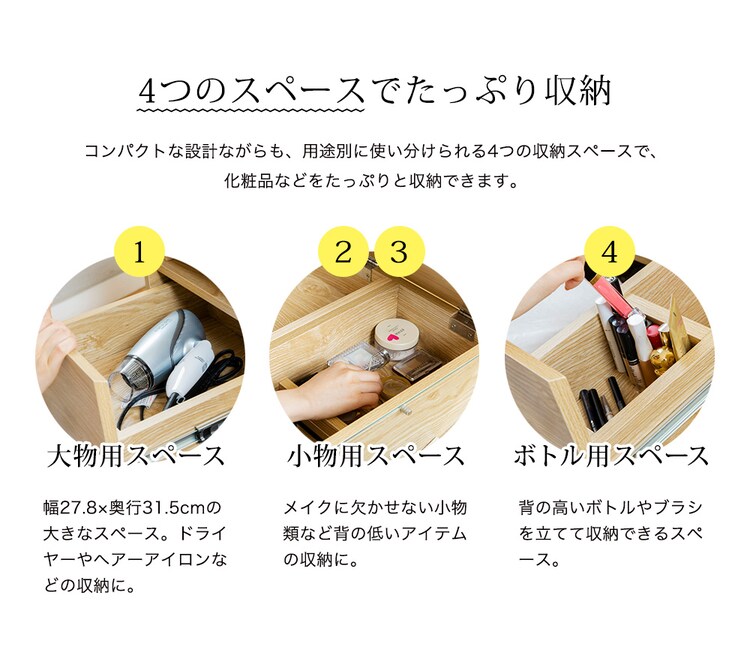 4つのスペースでたっぷり収納

コンパクトな設計ながらも、用途別に使い分けられる4つの収納スペースで、化粧品などをたっぷりと収納できます。

1

大物用スペース

幅27.8×奥行31.5cmの大きなスペース。ドライヤーやヘアーアイロンなどの収納に。

2 3

小物用スペース

メイクに欠かせない小物類など背の低いアイテムの収納に。

4

ボトル用スペース

背の高いボトルやブラシを立てて収納できるスペース。