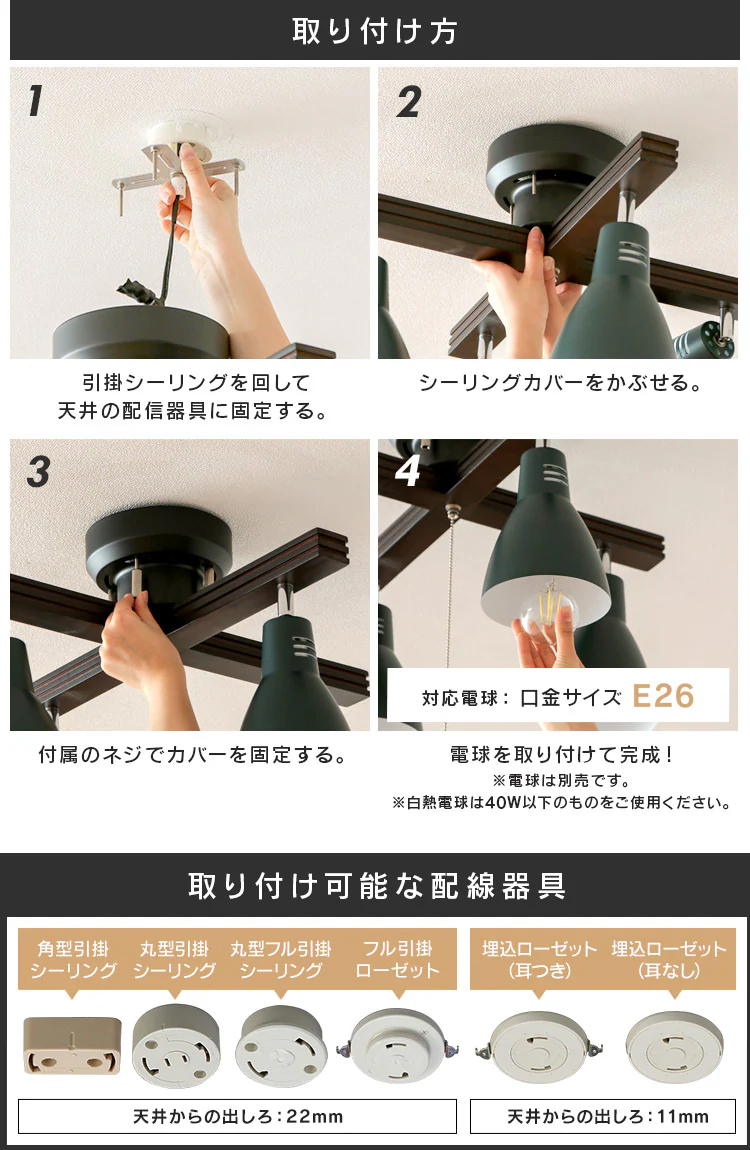 取り付け方

1

引掛シーリングを回して天井の配信器具に固定する。

2

シーリングカバーをかぶせる。

3

付属のネジでカバーを固定する。

4

対応電球：口金サイズ E26

電球を取り付けて完成！
※電球は別売です。
※白熱電球は40W以下のものをご使用ください。

取り付け可能な配線器具

角型引掛シーリング

丸型引掛シーリング

丸型フル引掛シーリング

フル引掛ローゼット

天井からの出しろ：22mm

埋込ローゼット（耳つき）

埋込ローゼット（耳なし）

天井からの出しろ：11mm