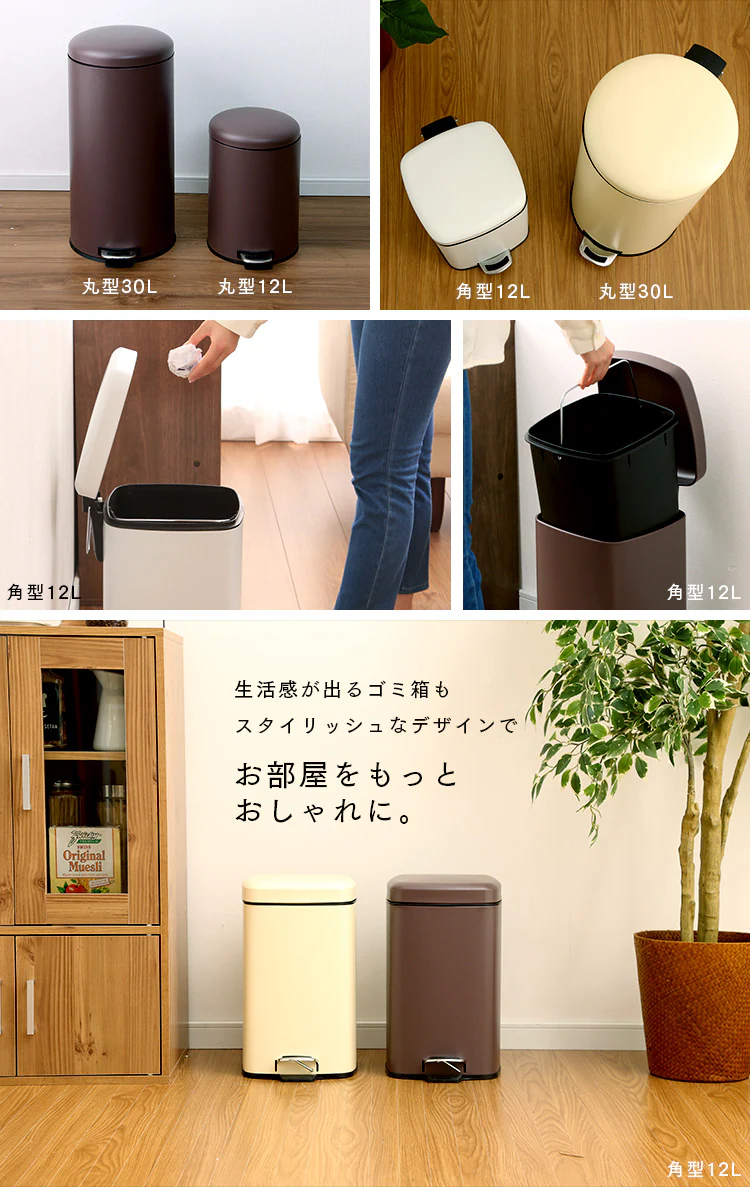 丸型30L 丸型12L

角型12L 丸型30L

角型12L

角型12L

生活感が出るゴミ箱も
スタイリッシュなデザインで

お部屋をもっと
おしゃれに。

Original Muesli

角型12L