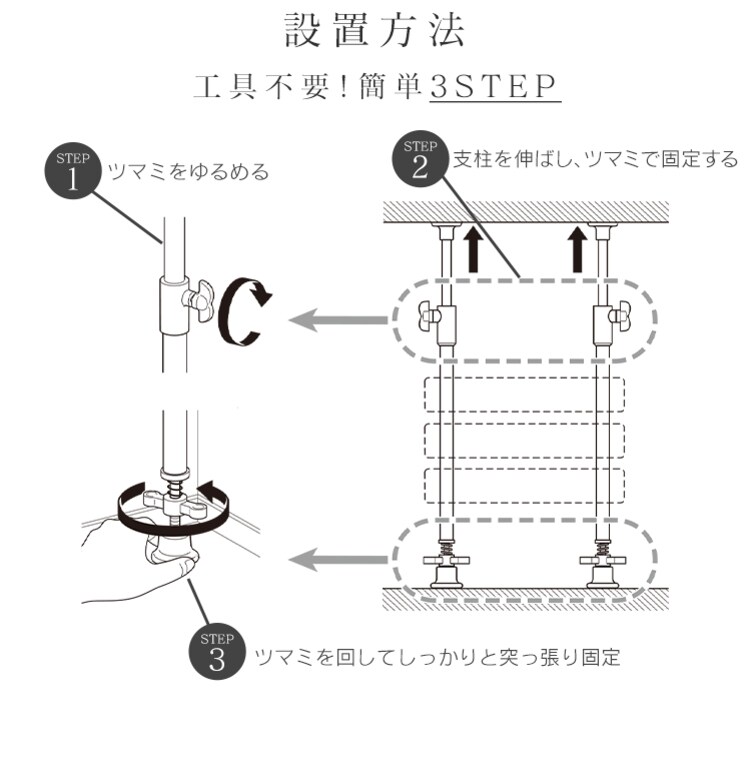 設置方法

工具不要！簡単3STEP

STEP 1 ツマミをゆるめる

STEP 2 支柱を伸ばし、ツマミで固定する

STEP 3 ツマミを回してしっかりと突っ張り固定