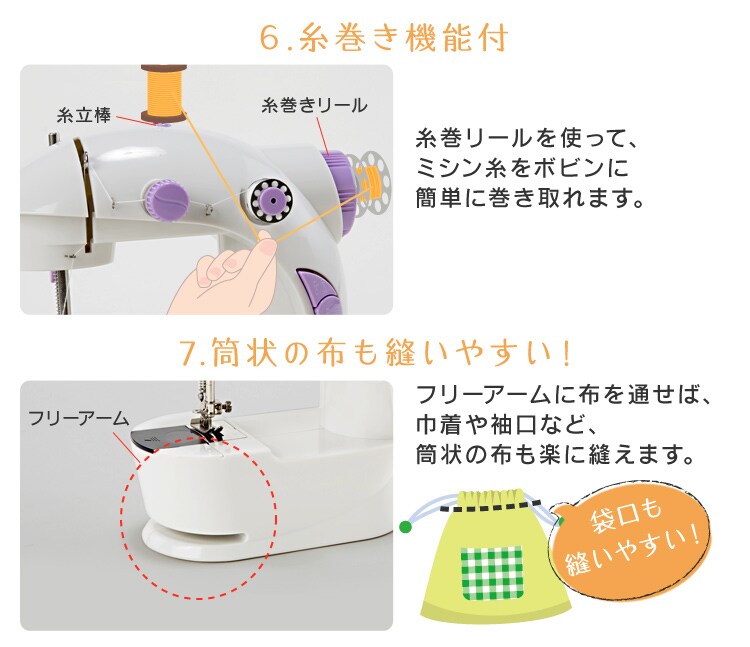 6.糸巻き機能付

糸立棒

糸巻きリール

糸巻リールを使って、ミシン糸をボビンに簡単に巻き取れます。

7.筒状の布も縫いやすい！

フリーアーム

フリーアームに布を通せば、巾着や袖口など、筒状の布も楽に縫えます。

袋口も縫いやすい！