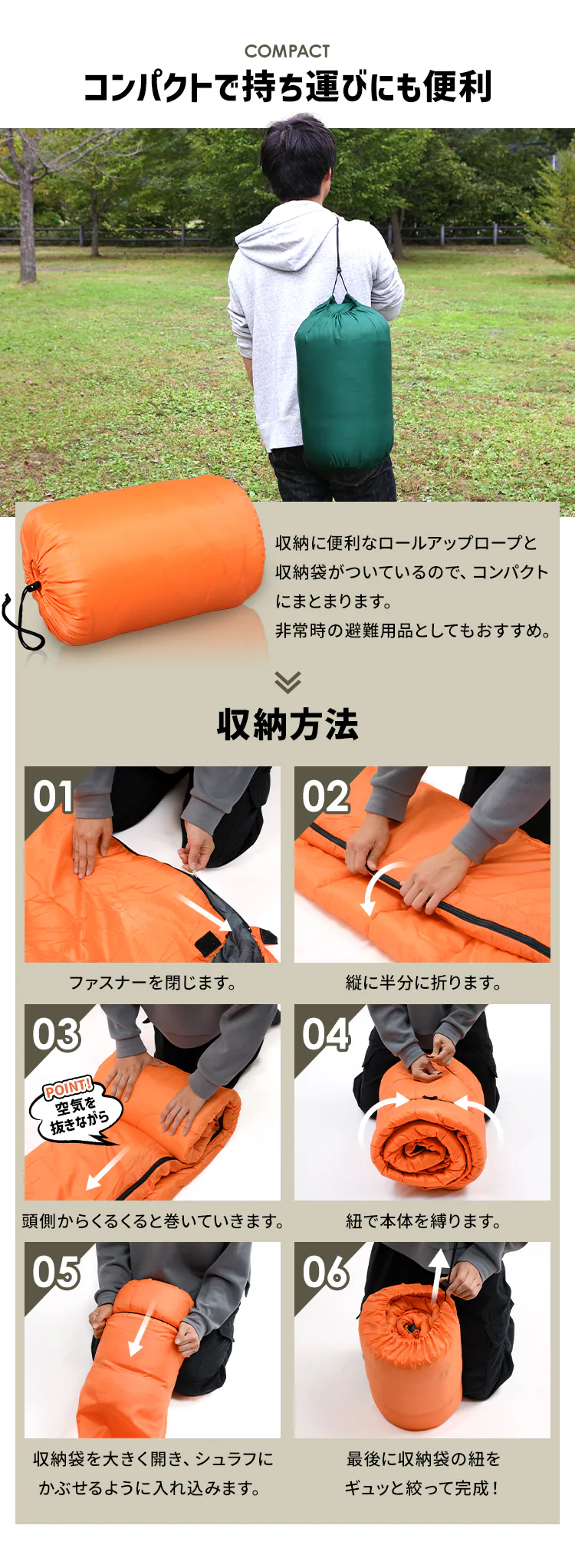 COMPACT

コンパクトで持ち運びにも便利

収納に便利なロールアップロープと収納袋がついているので、コンパクトにまとまります。
非常時の避難用品としてもおすすめ。

収納方法

01

ファスナーを閉じます。

02

縦に半分に折ります。

03

POINT!
空気を抜きながら

頭側からくるくると巻いていきます。

04

紐で本体を縛ります。

05

収納袋を大きく開き、シュラフにかぶせるように入れ込みます。

06

最後に収納袋の紐をギュッと絞って完成！