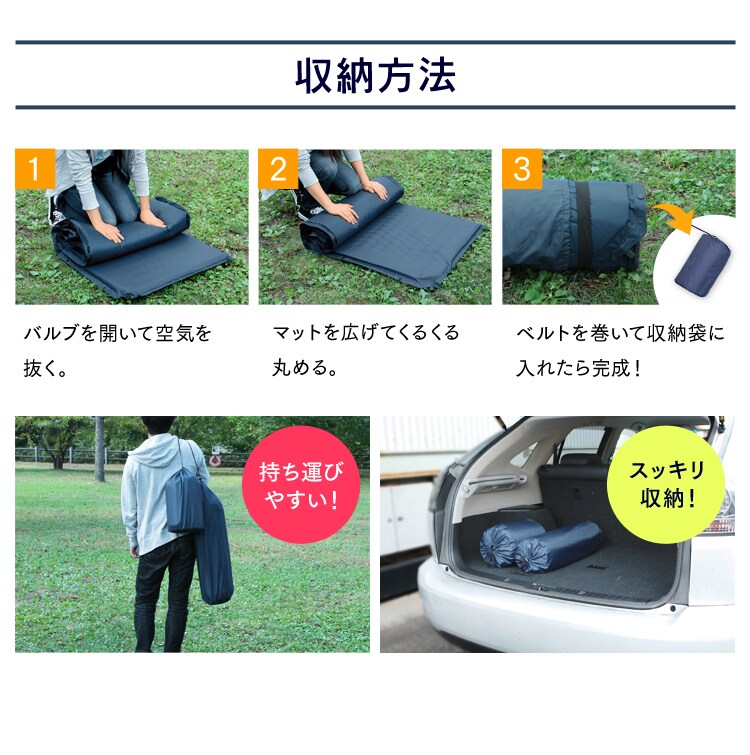 収納方法

1

バルブを開いて空気を抜く。

2

マットを広げてくるくる丸める。

3

ベルトを巻いて収納袋に入れたら完成！

持ち運びやすい！

スッキリ収納！