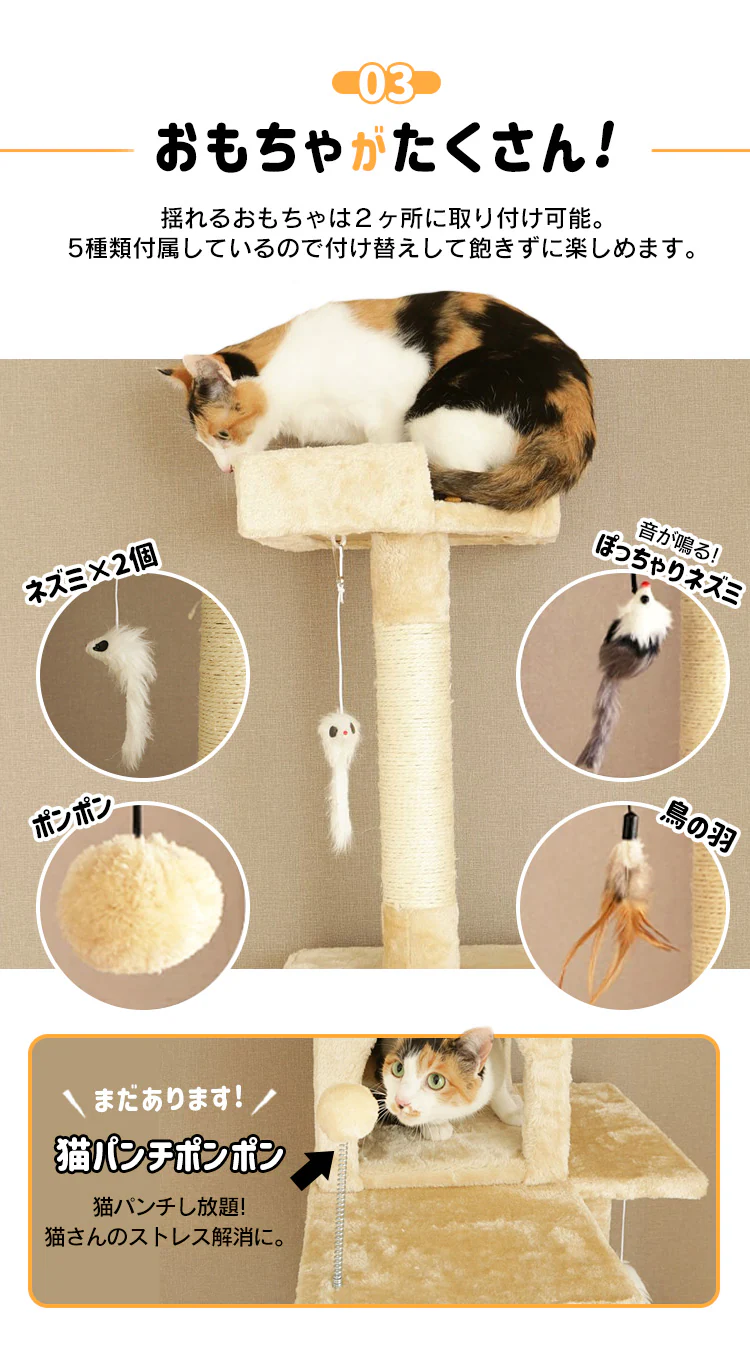 03

おもちゃがたくさん!

揺れるおもちゃは2ヶ所に取り付け可能。
5種類付属しているので付け替えして飽きずに楽しめます。

ネズミ×2個

音が鳴る!
ぽっちゃりネズミ

ポンポン

鳥の羽

まだあります!

猫パンチポンポン

猫パンチし放題!
猫さんのストレス解消に。