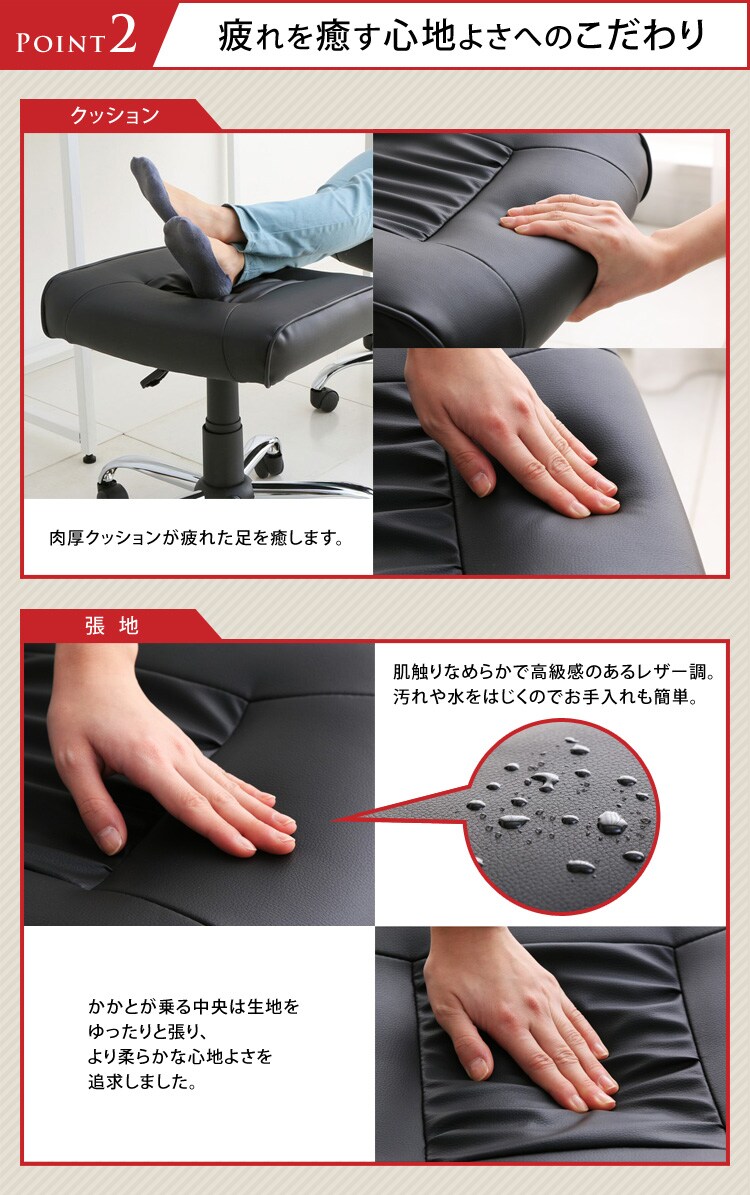 POINT 2 疲れを癒す心地よさへのこだわり

クッション

肉厚クッションが疲れた足を癒します。

張 地

肌触りなめらかで高級感のあるレザー調。汚れや水をはじくのでお手入れも簡単。

かかとが乗る中央は生地をゆったりと張り、より柔らかな心地よさを追求しました。