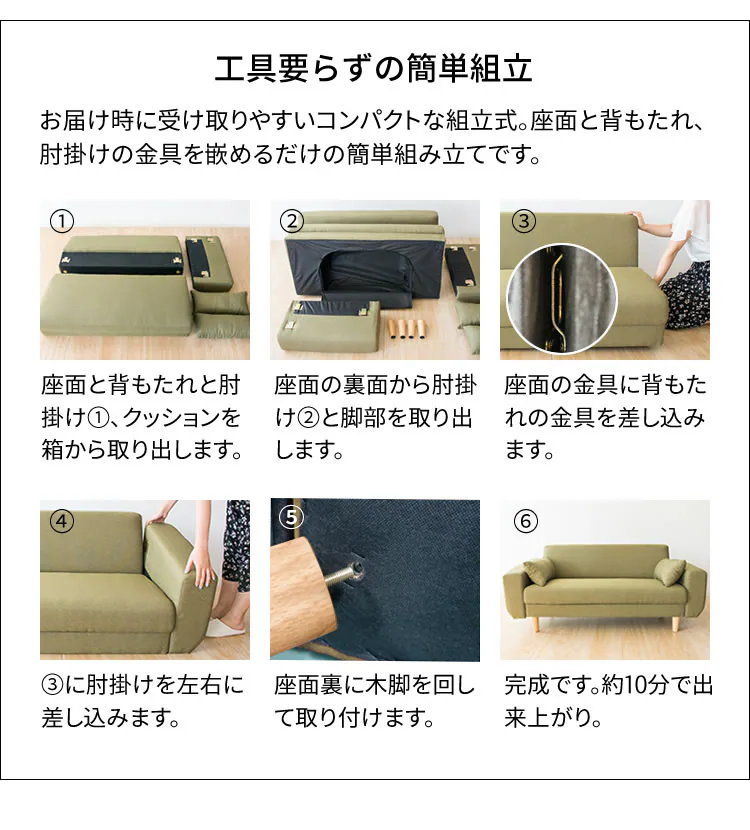 工具要らずの簡単組立

お届け時に受け取りやすいコンパクトな組立式。座面と背もたれ、肘掛けの金具を嵌めるだけの簡単組み立てです。

①

座面と背もたれと肘掛け①、クッションを箱から取り出します。

②

座面の裏面から肘掛け②と脚部を取り出します。

③

座面の金具に背もたれの金具を差し込みます。

④

③に肘掛けを左右に差し込みます。

⑤

座面裏に木脚を回して取り付けます。

⑥

完成です。約10分で出来上がり。