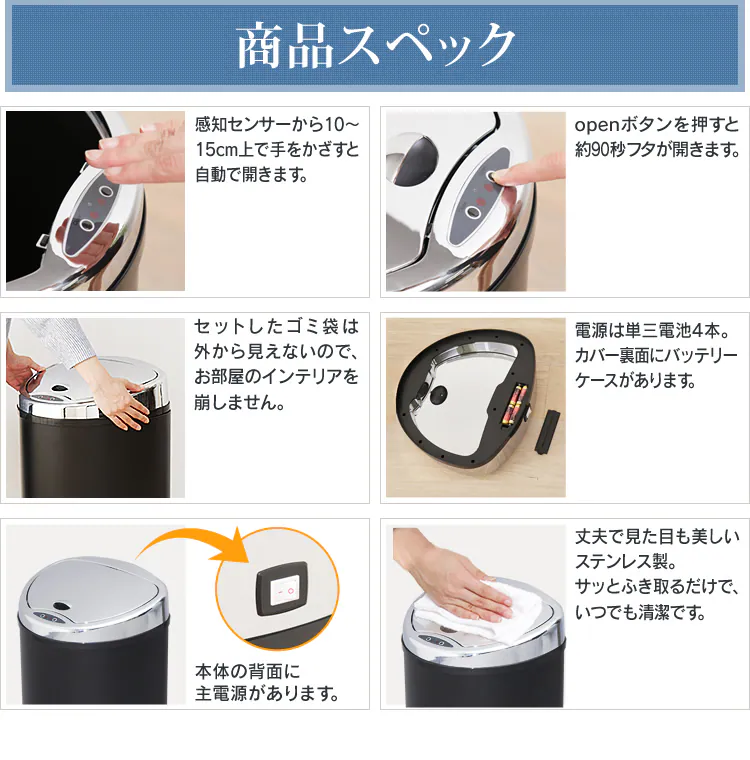 商品スペック

感知センサーから10～15cm上で手をかざすと自動で開きます。

openボタンを押すと約90秒フタが開きます。

セットしたゴミ袋は外から見えないので、お部屋のインテリアを崩しません。

電源は単三電池4本。カバー裏面にバッテリーケースがあります。

本体の背面に主電源があります。

丈夫で見た目も美しいステンレス製。サッとふき取るだけで、いつでも清潔です。