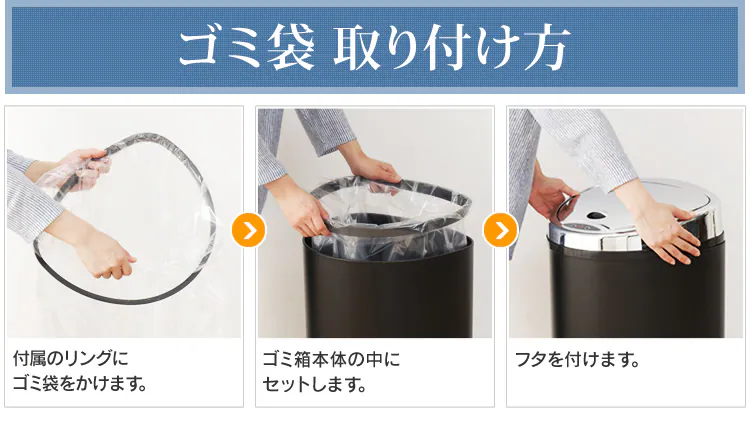 ゴミ袋 取り付け方

付属のリングに
ゴミ袋をかけます。

ゴミ箱本体の中に
セットします。

フタを付けます。