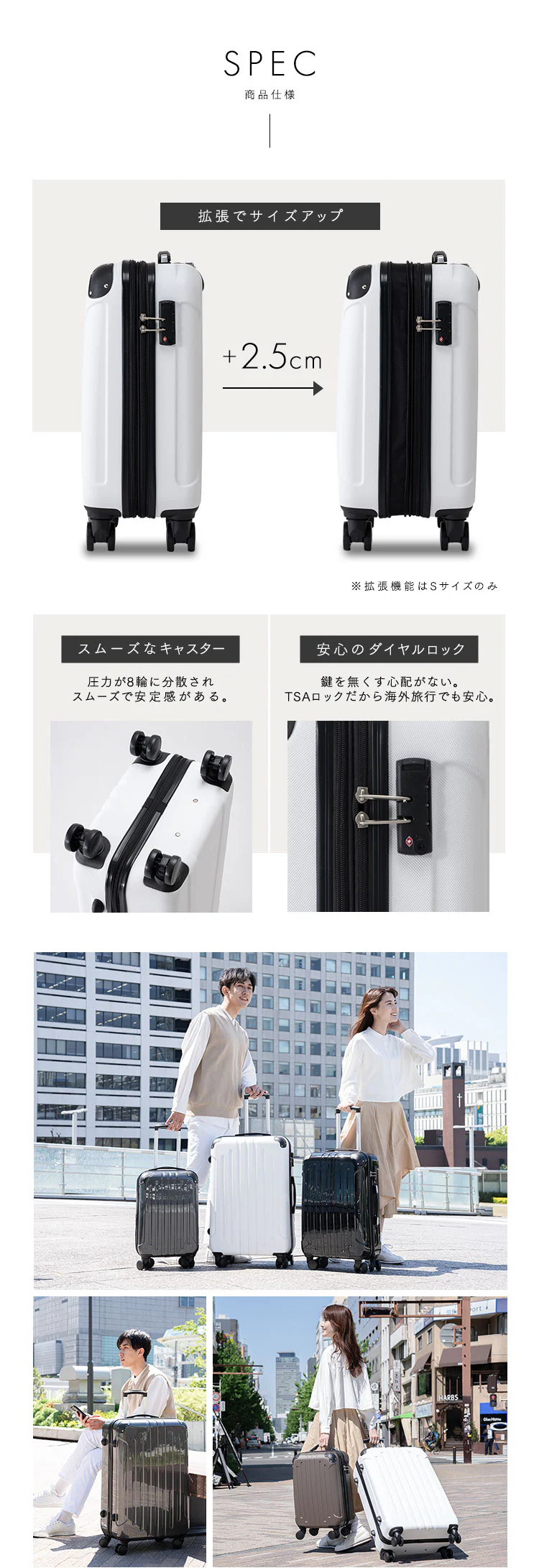 SPEC
商品仕様

拡張でサイズアップ

+2.5cm

※拡張機能はSサイズのみ

スムーズなキャスター

圧力が8輪に分散され
スムーズで安定感がある。

安心のダイヤルロック

鍵を無くす心配がない。
TSAロックだから海外旅行でも安心。

HARBS