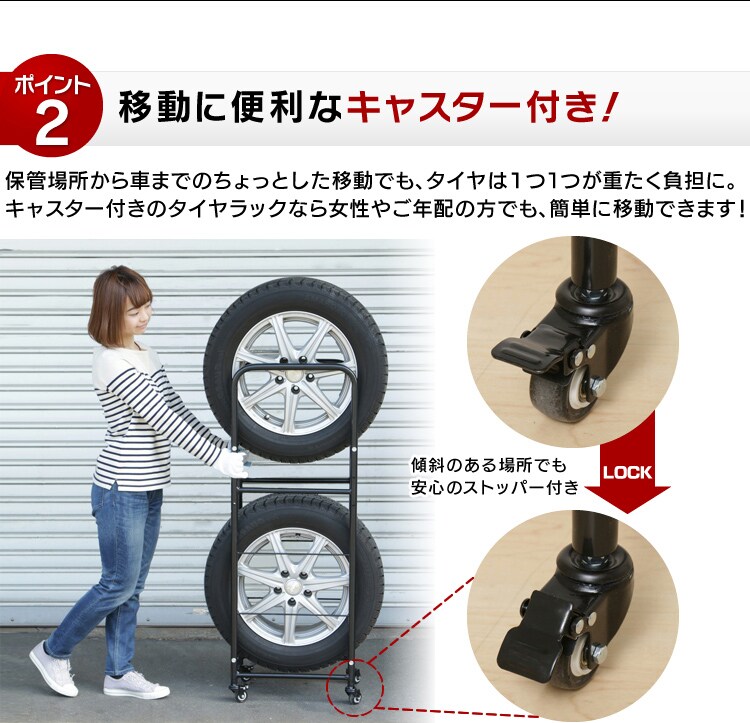 ポイント
2
移動に便利なキャスター付き!

保管場所から車までのちょっとした移動でも、タイヤは1つ1つが重たく負担に。
キャスター付きのタイヤラックなら女性やご年配の方でも、簡単に移動できます!

傾斜のある場所でも
安心のストッパー付き

LOCK