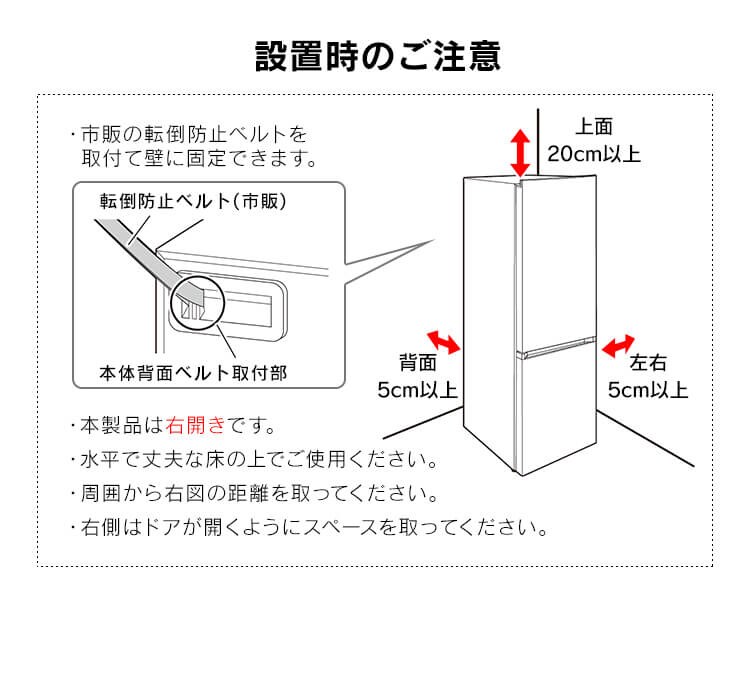 設置時のご注意

・市販の転倒防止ベルトを取付て壁に固定できます。

転倒防止ベルト(市販)

本体背面ベルト取付部

上面
20cm以上

背面
5cm以上

左右
5cm以上

・本製品は右開きです。
・水平で丈夫な床の上でご使用ください。
・周囲から右図の距離を取ってください。
・右側はドアが開くようにスペースを取ってください。