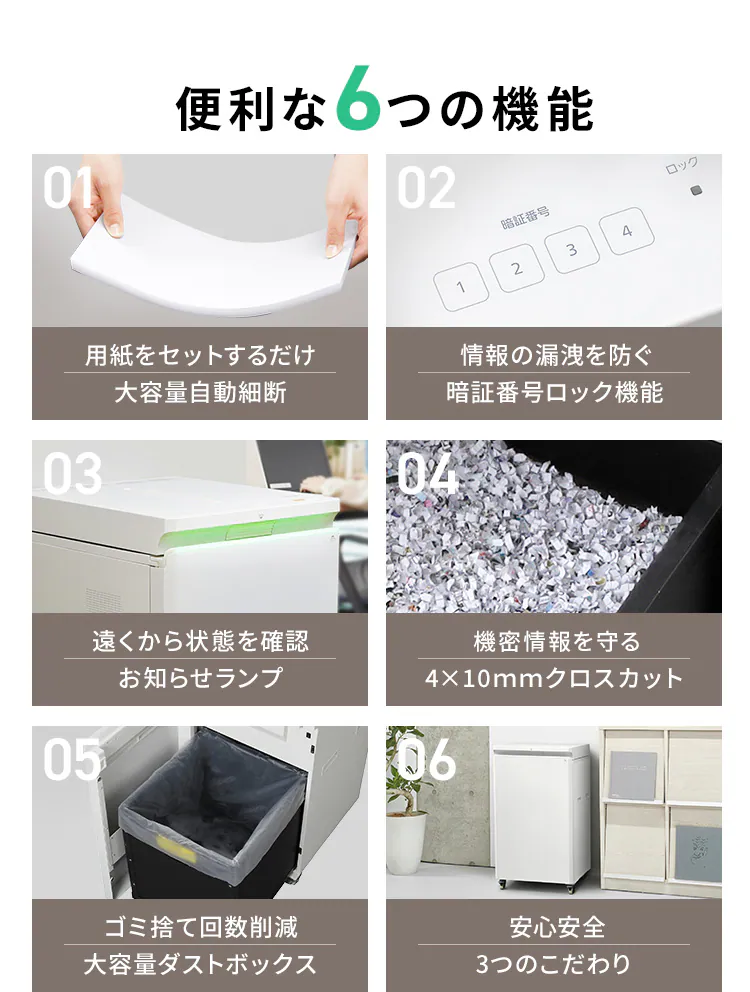 便利な6つの機能

01
用紙をセットするだけ
大容量自動細断

02
ロック
暗証番号
1 2 3 4
情報の漏洩を防ぐ
暗証番号ロック機能

03
遠くから状態を確認
お知らせランプ

04
機密情報を守る
4×10mmクロスカット

05
ゴミ捨て回数削減
大容量ダストボックス

06
安心安全
3つのこだわり