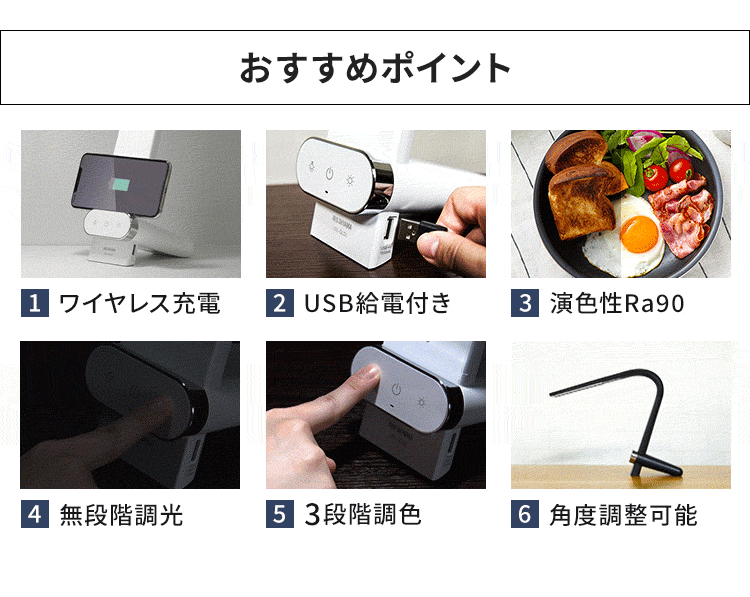 おすすめポイント

1 ワイヤレス充電

2 USB給電付き

3 演色性Ra90

4 無段階調光

5 3段階調色

6 角度調整可能