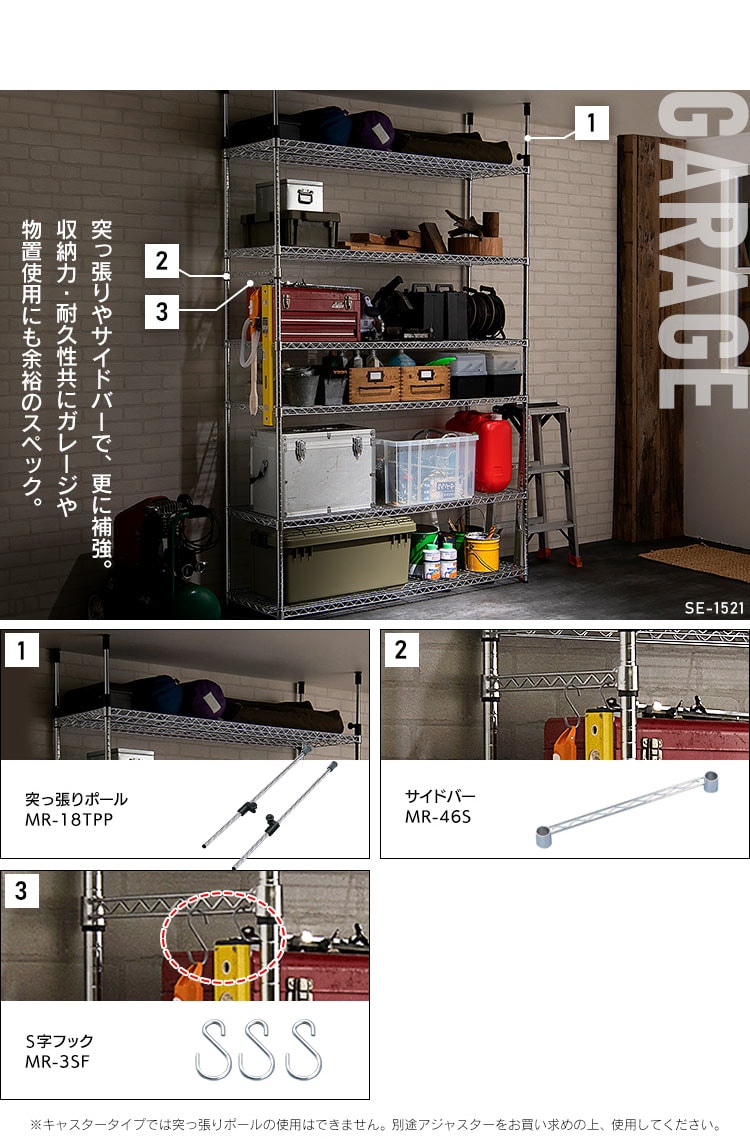 GARAGE

1

2

3

突っ張りやサイドバーで、更に補強。収納力・耐久性共にガレージや物置使用にも余裕のスペック。

SE-1521

1

突っ張りポール
MR-18TPP

2

サイドバー
MR-46S

3

S字フック
MR-3SF

※キャスタータイプでは突っ張りポールの使用はできません。別途アジャスターをお買い求めの上、使用してください。