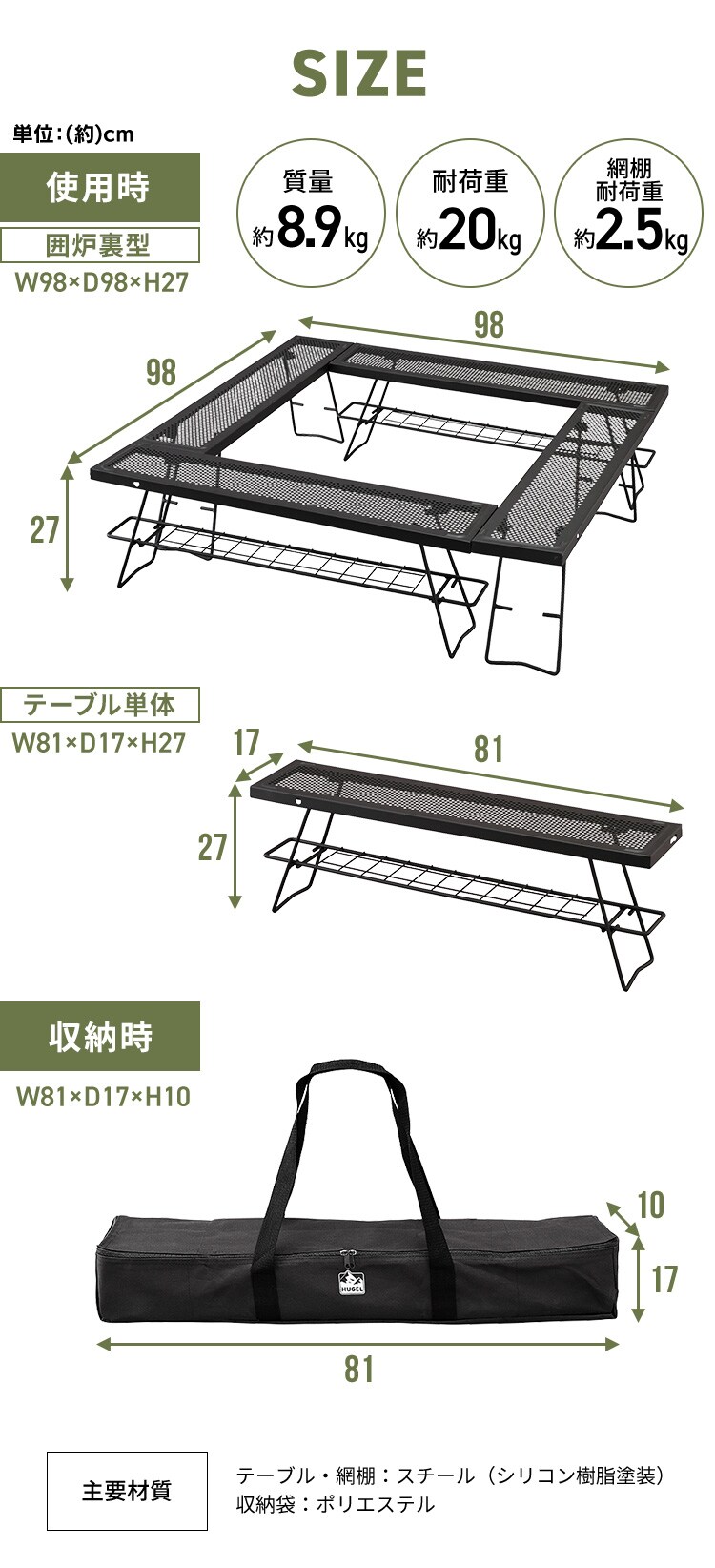 SIZE

単位:(約)cm

使用時

囲炉裏型

W98×D98×H27

質量
約8.9kg

耐荷重
約20kg

網棚
耐荷重
約2.5kg

98

98

27

テーブル単体

W81×D17×H27

17

81

27

収納時

W81×D17×H10

HUGEL

10

17

81

主要材質

テーブル・網棚:スチール(シリコン樹脂塗装)
収納袋:ポリエステル