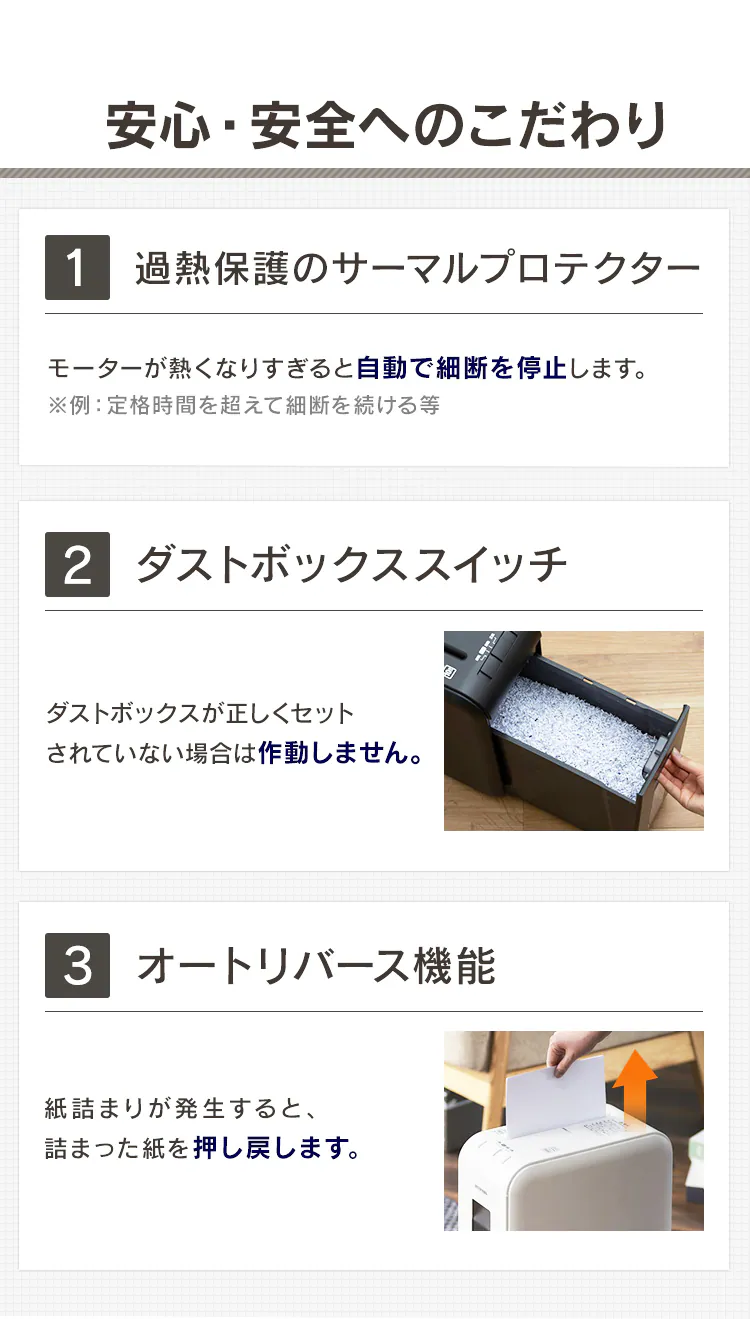 安心・安全へのこだわり

1 過熱保護のサーマルプロテクター

モーターが熱くなりすぎると自動で細断を停止します。
※例：定格時間を超えて細断を続ける等

2 ダストボックススイッチ

ダストボックスが正しくセットされていない場合は作動しません。

3 オートリバース機能

紙詰まりが発生すると、詰まった紙を押し戻します。