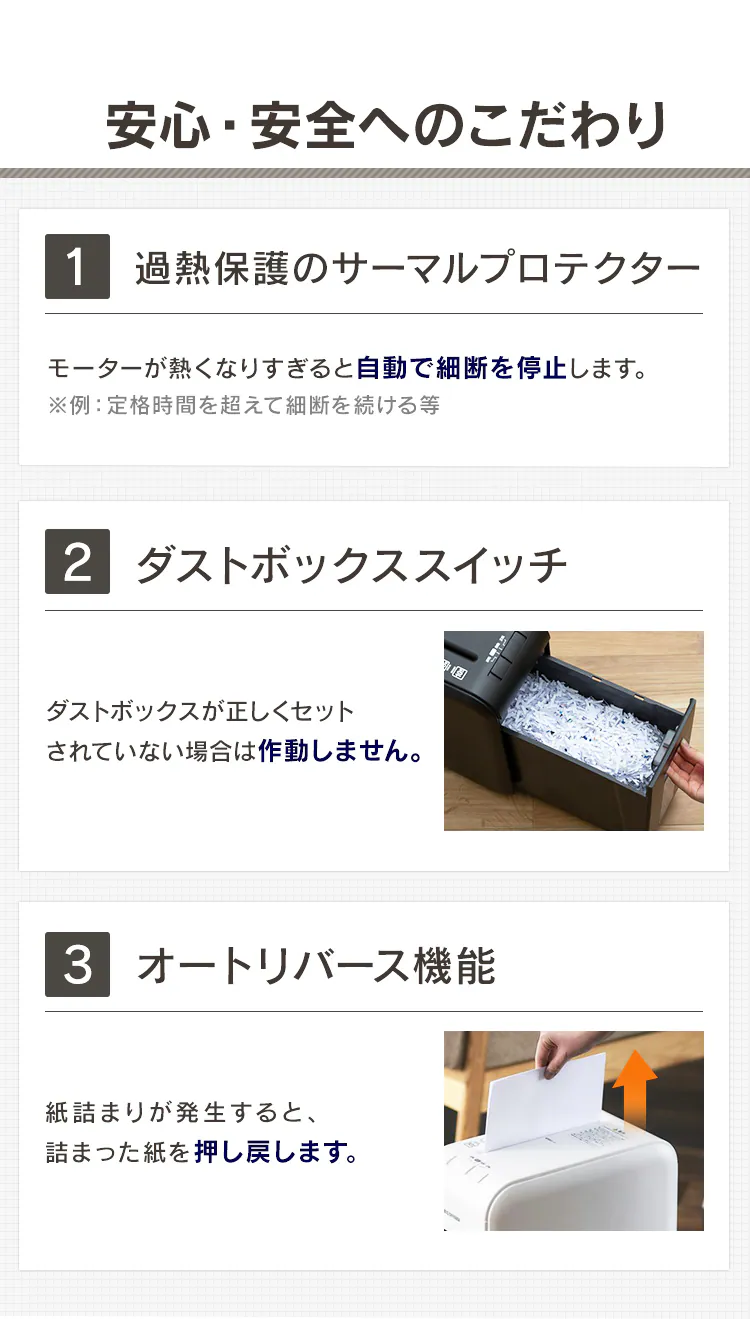 安心・安全へのこだわり

1 過熱保護のサーマルプロテクター

モーターが熱くなりすぎると自動で細断を停止します。
※例：定格時間を超えて細断を続ける等

2 ダストボックススイッチ

ダストボックスが正しくセットされていない場合は作動しません。

3 オートリバース機能

紙詰まりが発生すると、詰まった紙を押し戻します。