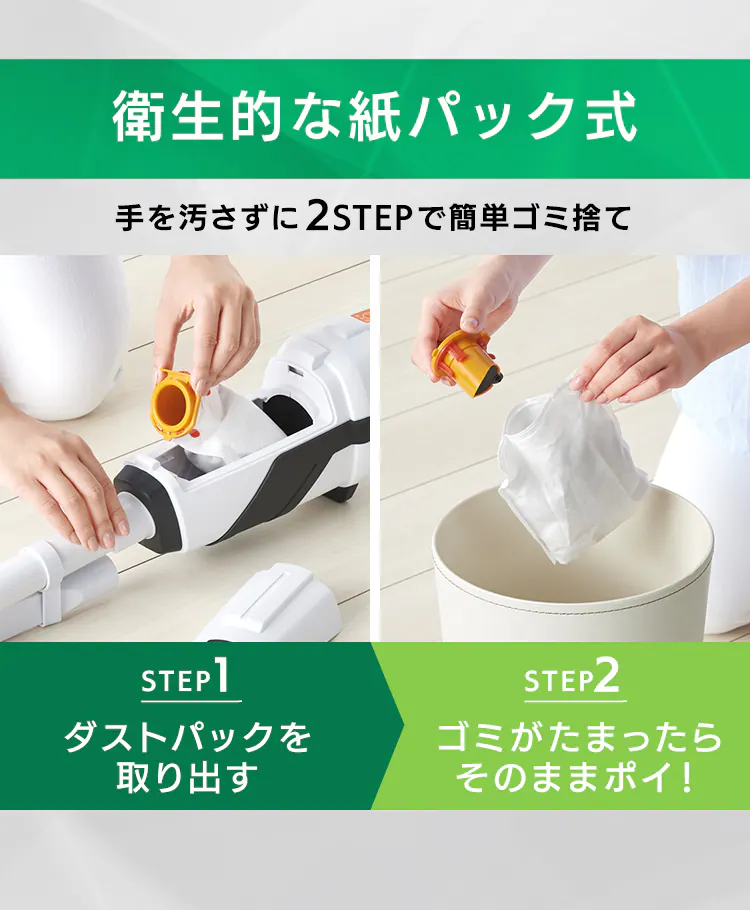 衛生的な紙パック式

手を汚さずに2STEPで簡単ゴミ捨て

STEP1
ダストパックを取り出す

STEP2
ゴミがたまったらそのままポイ！