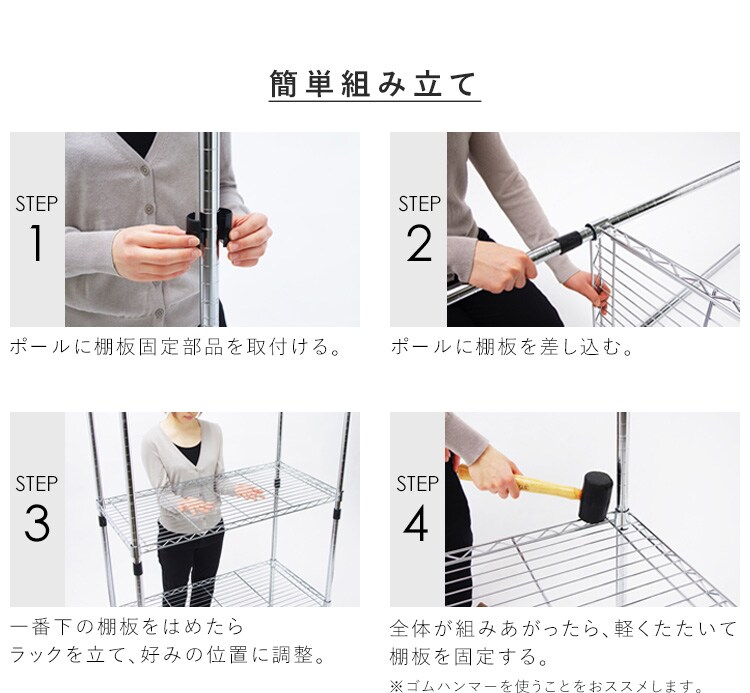 簡単組み立て

STEP
1

ポールに棚板固定部品を取付ける。

STEP
2

ポールに棚板を差し込む。

STEP
3

一番下の棚板をはめたら
ラックを立て、好みの位置に調整。

STEP
4

全体が組みあがったら、軽くたたいて
棚板を固定する。

※ゴムハンマーを使うことをおススメします。