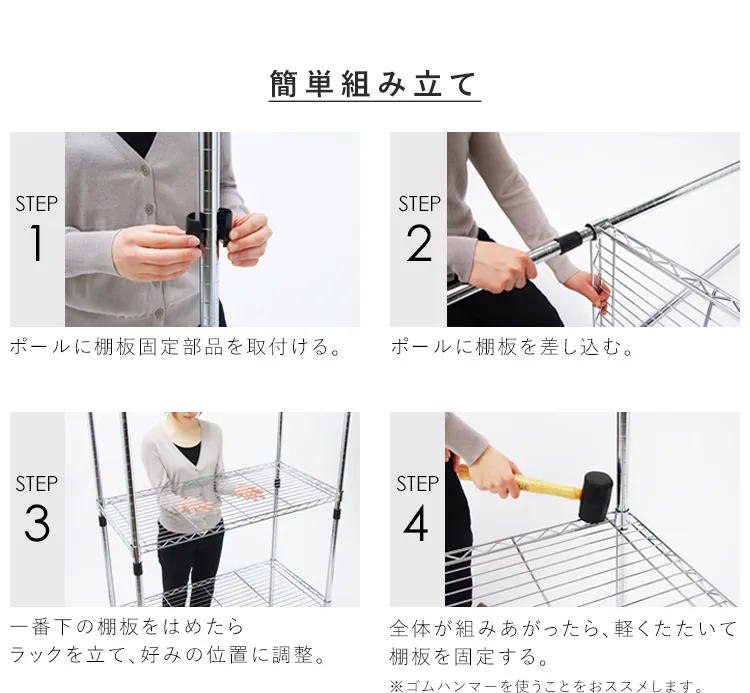 簡単組み立て

STEP
1

ポールに棚板固定部品を取付ける。

STEP
2

ポールに棚板を差し込む。

STEP
3

一番下の棚板をはめたら
ラックを立て、好みの位置に調整。

STEP
4

全体が組みあがったら、軽くたたいて
棚板を固定する。

※ゴムハンマーを使うことをおススメします。