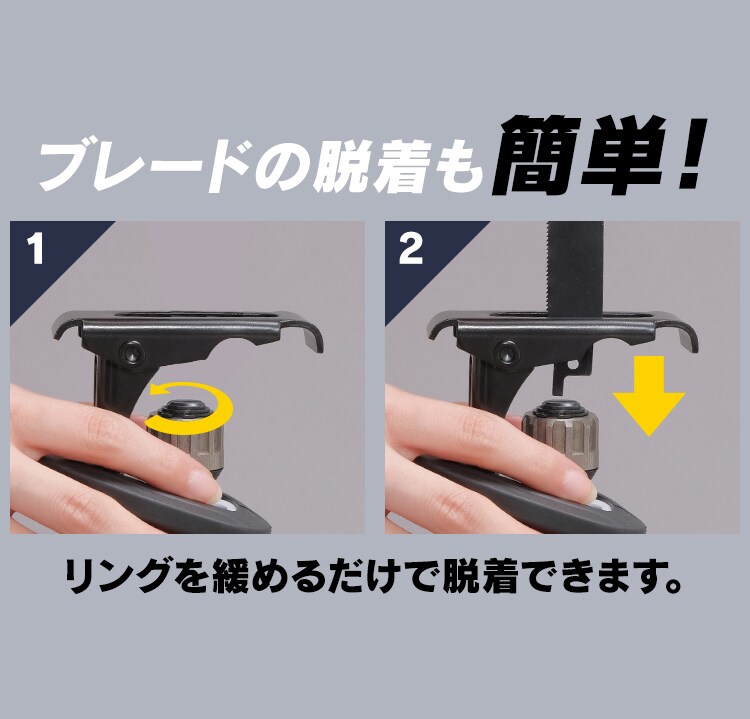 ブレードの脱着も簡単！

1

2

リングを緩めるだけで脱着できます。