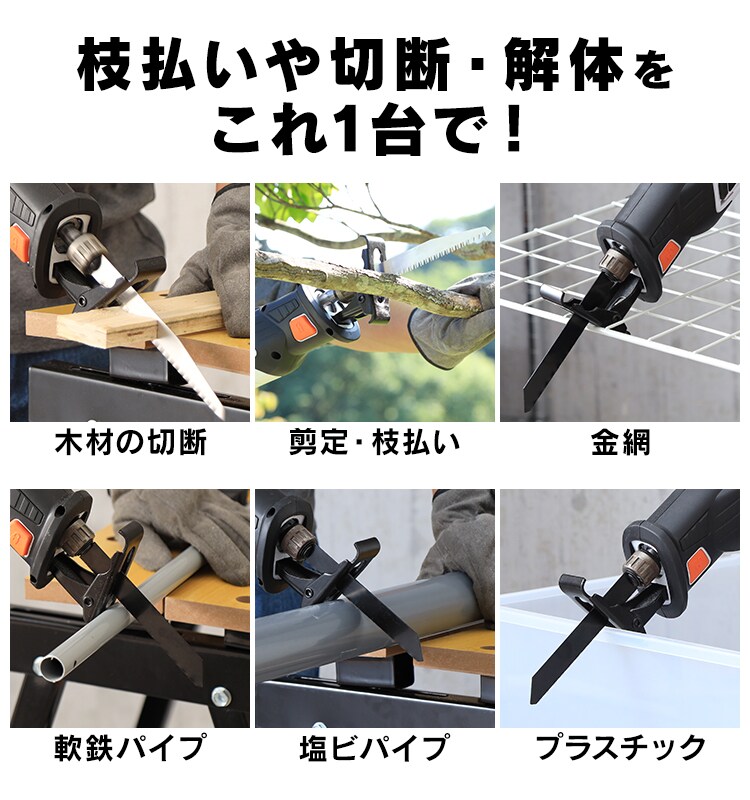 枝払いや切断・解体を
これ1台で！

木材の切断

剪定・枝払い

金網

軟鉄パイプ

塩ビパイプ

プラスチック