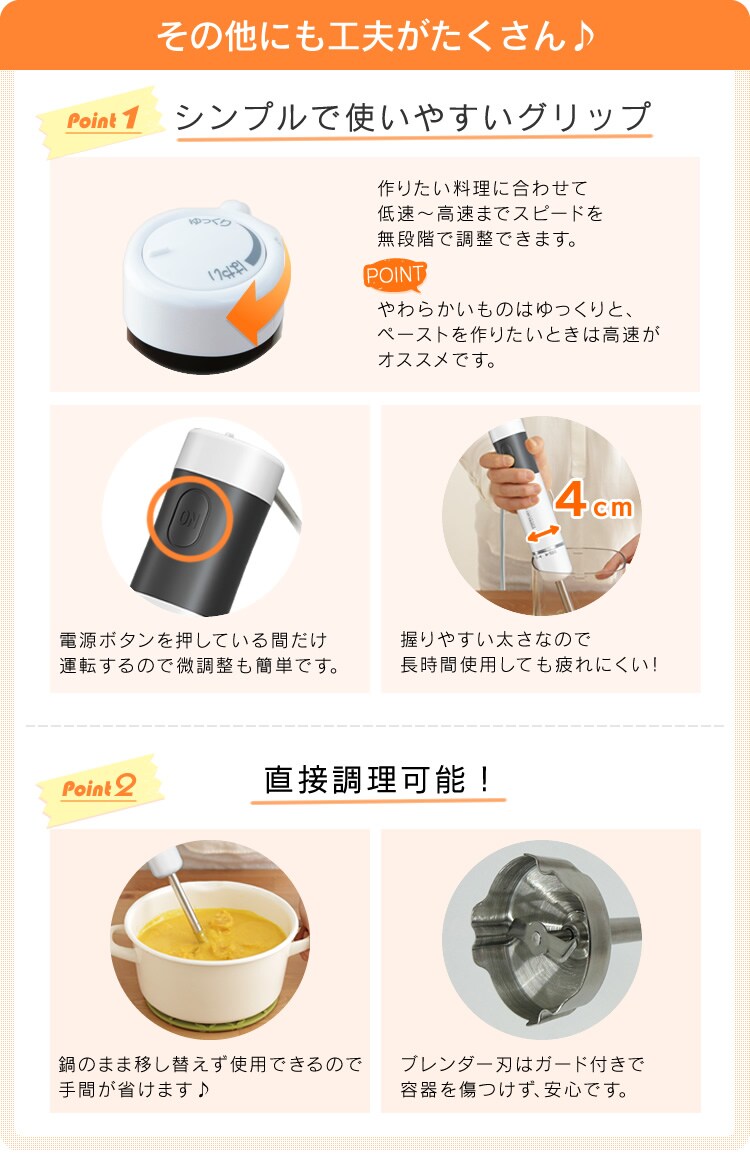 その他にも工夫がたくさん♪

Point 1 シンプルで使いやすいグリップ

ゆっくり
はやい

作りたい料理に合わせて低速～高速までスピードを無段階で調整できます。

POINT
やわらかいものはゆっくりと、ペーストを作りたいときは高速がオススメです。

ON

電源ボタンを押している間だけ運転するので微調整も簡単です。

4cm

握りやすい太さなので長時間使用しても疲れにくい!

Point 2 直接調理可能！

鍋のまま移し替えず使用できるので手間が省けます♪

ブレンダー刃はガード付きで容器を傷つけず、安心です。