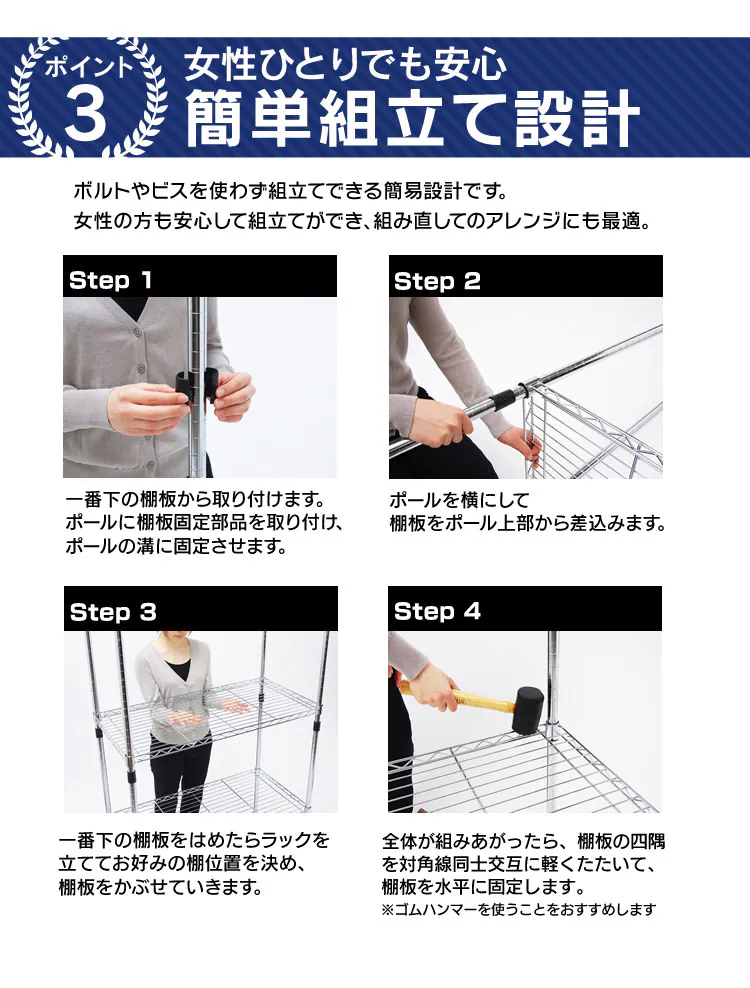 ポイント
3
女性ひとりでも安心
簡単組立て設計

ボルトやビスを使わず組立てできる簡易設計です。
女性の方も安心して組立てができ、組み直してのアレンジにも最適。

Step 1

一番下の棚板から取り付けます。
ポールに棚板固定部品を取り付け、
ポールの溝に固定させます。

Step 2

ポールを横にして
棚板をポール上部から差込みます。

Step 3

一番下の棚板をはめたらラックを
立ててお好みの棚位置を決め、
棚板をかぶせていきます。

Step 4

全体が組みあがったら、棚板の四隅
を対角線同士交互に軽くたたいて、
棚板を水平に固定します。
※ゴムハンマーを使うことをおすすめします