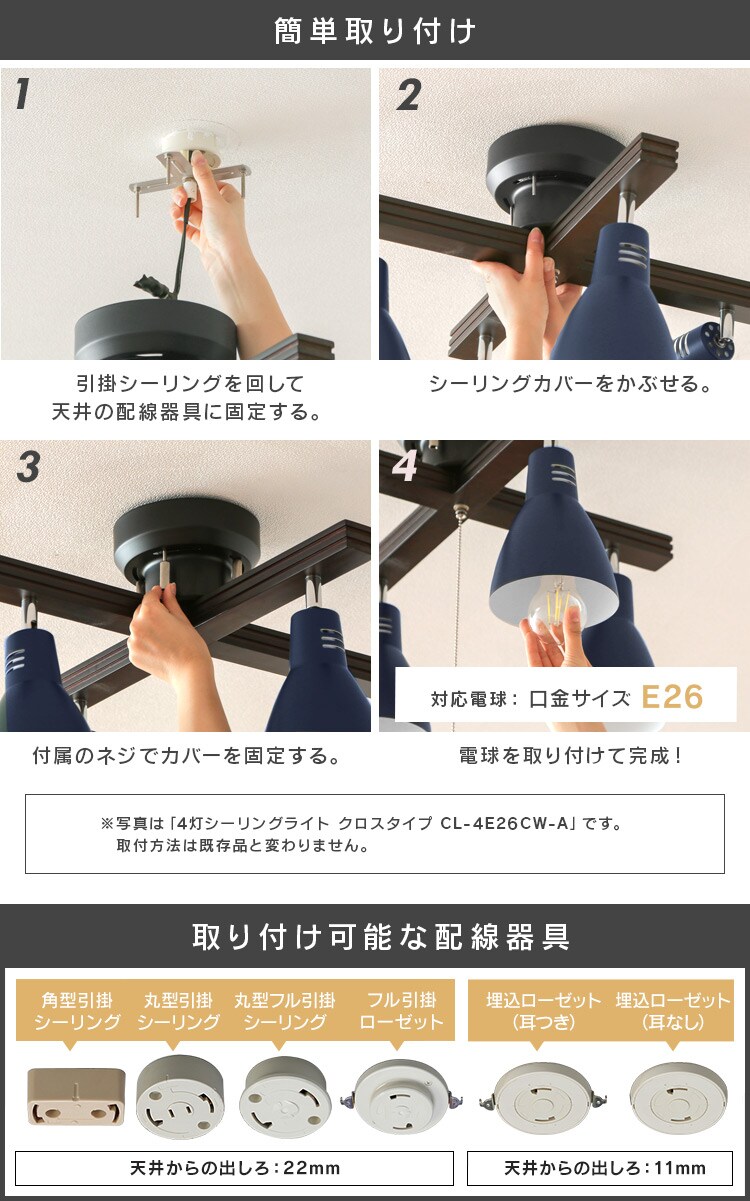 簡単取り付け

1

引掛シーリングを回して天井の配線器具に固定する。

2

シーリングカバーをかぶせる。

3

付属のネジでカバーを固定する。

4

対応電球：口金サイズ E26

電球を取り付けて完成！

※写真は「4灯シーリングライト クロスタイプ CL-4E26CW-A」です。
取付方法は既存品と変わりません。

取り付け可能な配線器具

角型引掛シーリング

丸型引掛シーリング

丸型フル引掛シーリング

フル引掛ローゼット

天井からの出しろ：22mm

埋込ローゼット（耳つき）

埋込ローゼット（耳なし）

天井からの出しろ：11mm