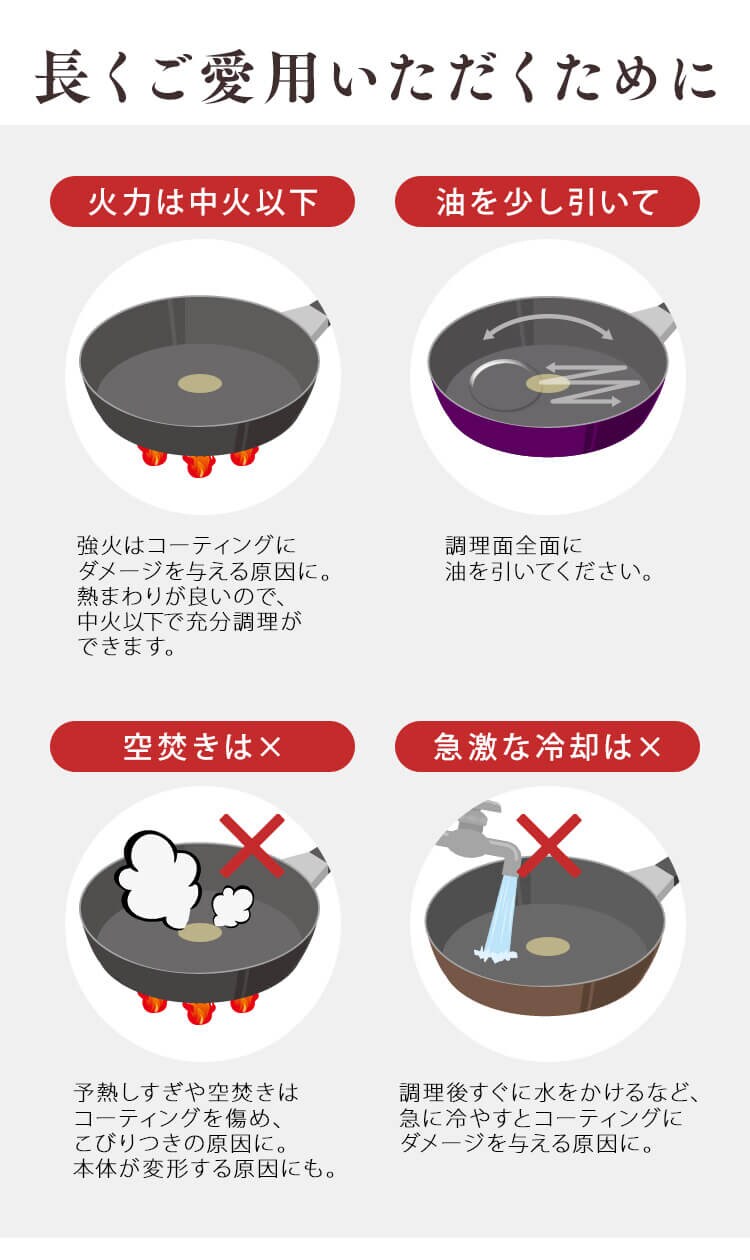 長くご愛用いただくために

火力は中火以下

強火はコーティングにダメージを与える原因に。熱まわりが良いので、中火以下で充分調理ができます。

油を少し引いて

調理面全面に油を引いてください。

空焚きは×

予熱しすぎや空焚きはコーティングを傷め、こびりつきの原因に。本体が変形する原因にも。

急激な冷却は×

調理後すぐに水をかけるなど、急に冷やすとコーティングにダメージを与える原因に。