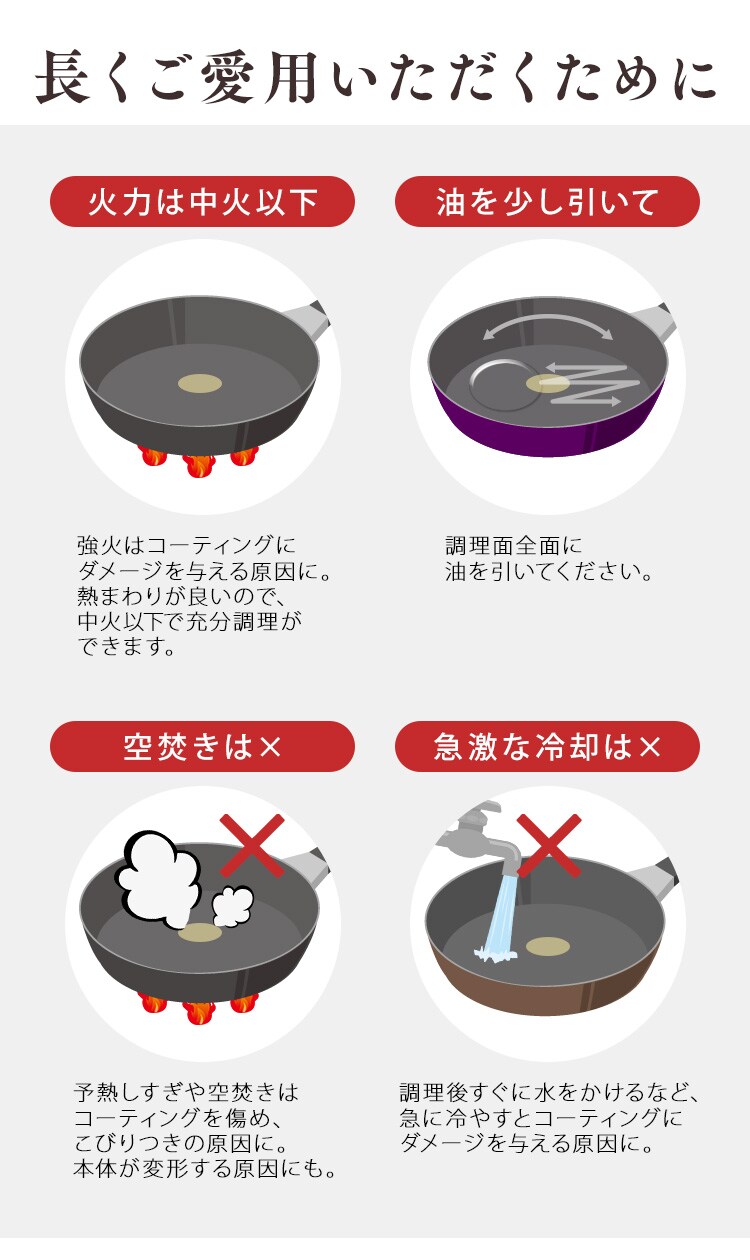 長くご愛用いただくために

火力は中火以下

強火はコーティングにダメージを与える原因に。熱まわりが良いので、中火以下で充分調理ができます。

油を少し引いて

調理面全面に油を引いてください。

空焚きは×

予熱しすぎや空焚きはコーティングを傷め、こびりつきの原因に。本体が変形する原因にも。

急激な冷却は×

調理後すぐに水をかけるなど、急に冷やすとコーティングにダメージを与える原因に。