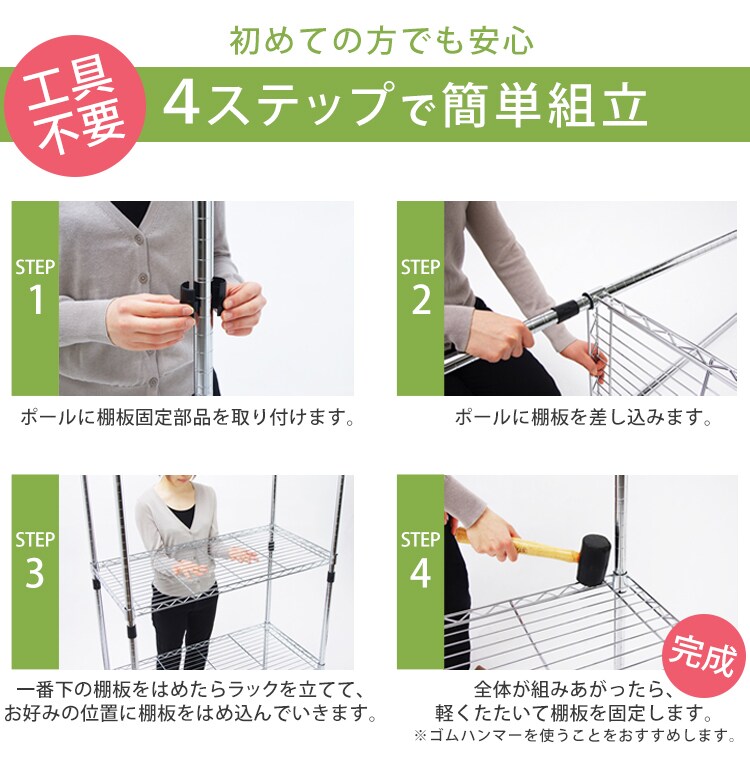 初めての方でも安心

工具不要

4ステップで簡単組立

STEP 1

ポールに棚板固定部品を取り付けます。

STEP 2

ポールに棚板を差し込みます。

STEP 3

一番下の棚板をはめたらラックを立てて、お好みの位置に棚板をはめ込んでいきます。

STEP 4

完成

全体が組みあがったら、軽くたたいて棚板を固定します。
※ゴムハンマーを使うことをおすすめします。