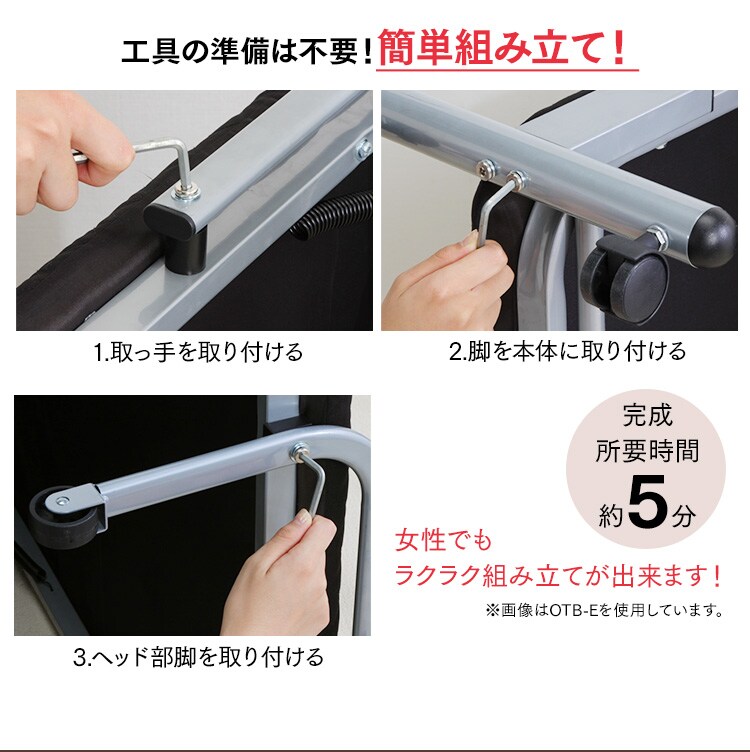 工具の準備は不要！簡単組み立て！

1.取っ手を取り付ける

2.脚を本体に取り付ける

3.ヘッド部脚を取り付ける

完成
所要時間
約5分

女性でも
ラクラク組み立てが出来ます！

※画像はOTB-Eを使用しています。