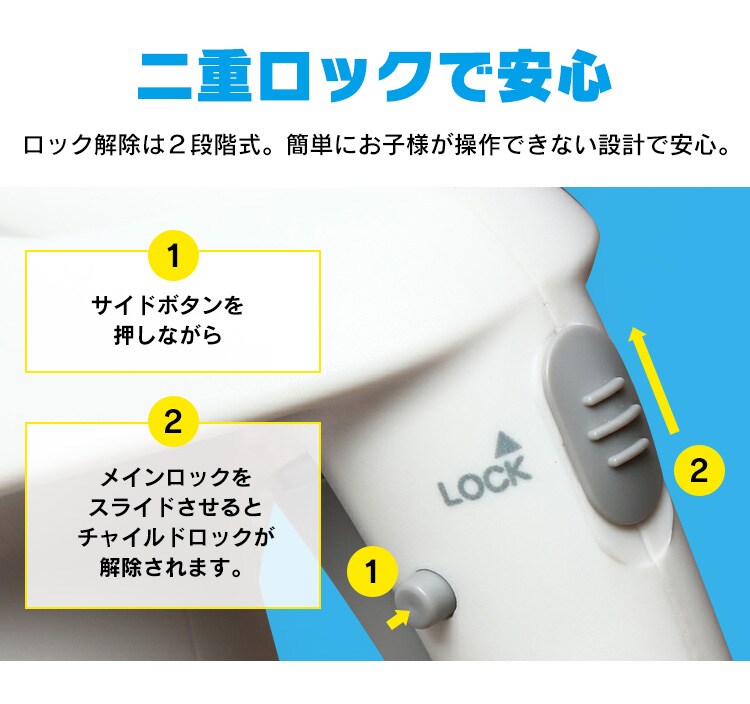 二重ロックで安心

ロック解除は２段階式。簡単にお子様が操作できない設計で安心。

1

サイドボタンを押しながら

2

メインロックをスライドさせるとチャイルドロックが解除されます。

LOCK

2

1