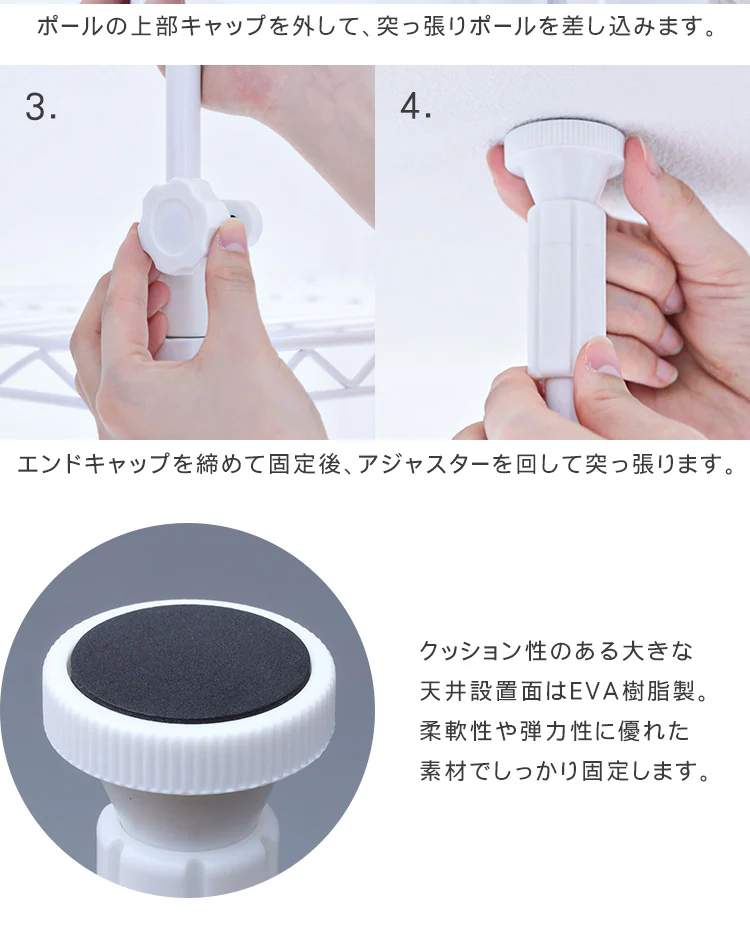 ポールの上部キャップを外して、突っ張りポールを差し込みます。

3.

4.

エンドキャップを締めて固定後、アジャスターを回して突っ張ります。

クッション性のある大きな天井設置面はEVA樹脂製。柔軟性や弾力性に優れた素材でしっかり固定します。