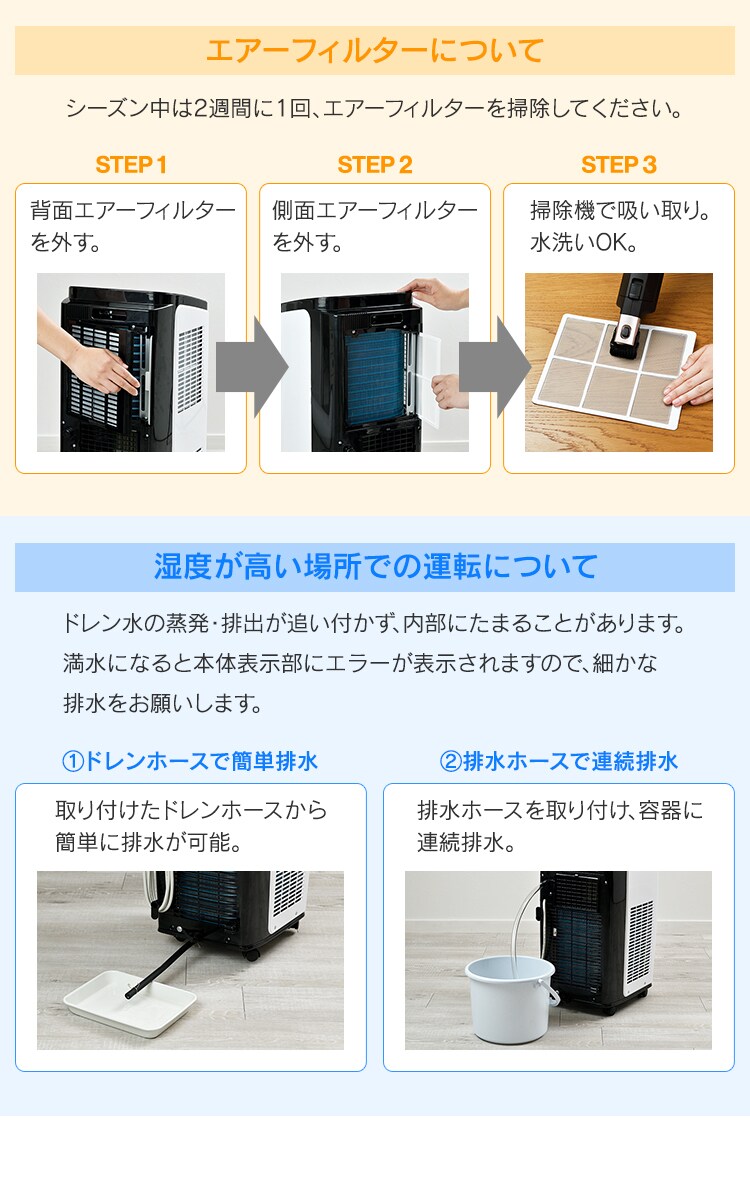 エアーフィルターについて

シーズン中は2週間に1回、エアーフィルターを掃除してください。

STEP 1
背面エアーフィルターを外す。

STEP 2
側面エアーフィルターを外す。

STEP 3
掃除機で吸い取り。水洗いOK。

湿度が高い場所での運転について

ドレン水の蒸発・排出が追い付かず、内部にたまることがあります。満水になると本体表示部にエラーが表示されますので、細かな排水をお願いします。

①ドレンホースで簡単排水
取り付けたドレンホースから簡単に排水が可能。

②排水ホースで連続排水
排水ホースを取り付け、容器に連続排水。