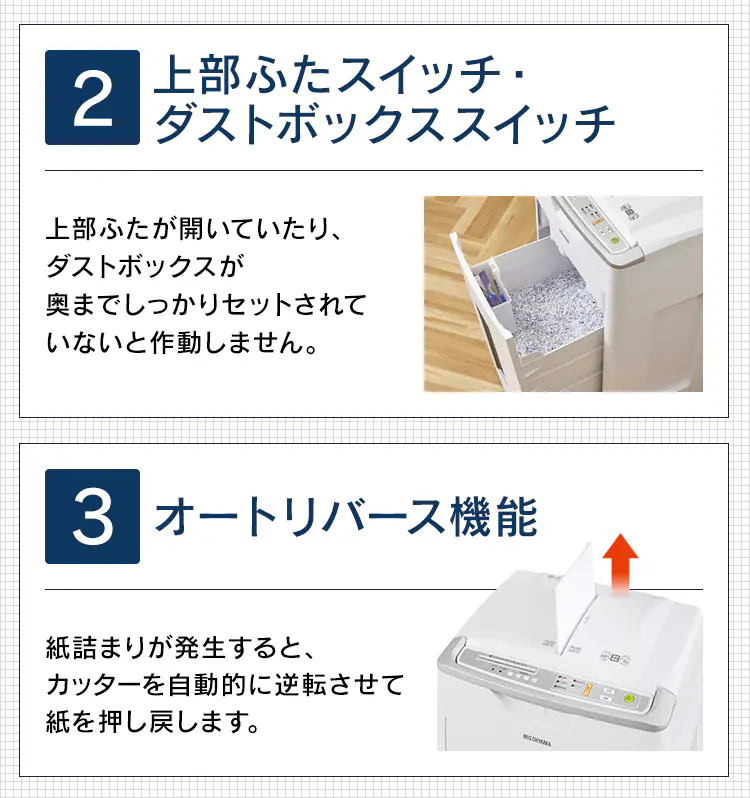 2 上部ふたスイッチ・ダストボックススイッチ

上部ふたが開いていたり、ダストボックスが奥までしっかりセットされていないと作動しません。

3 オートリバース機能

紙詰まりが発生すると、カッターを自動的に逆転させて紙を押し戻します。

IRIS OHYAMA