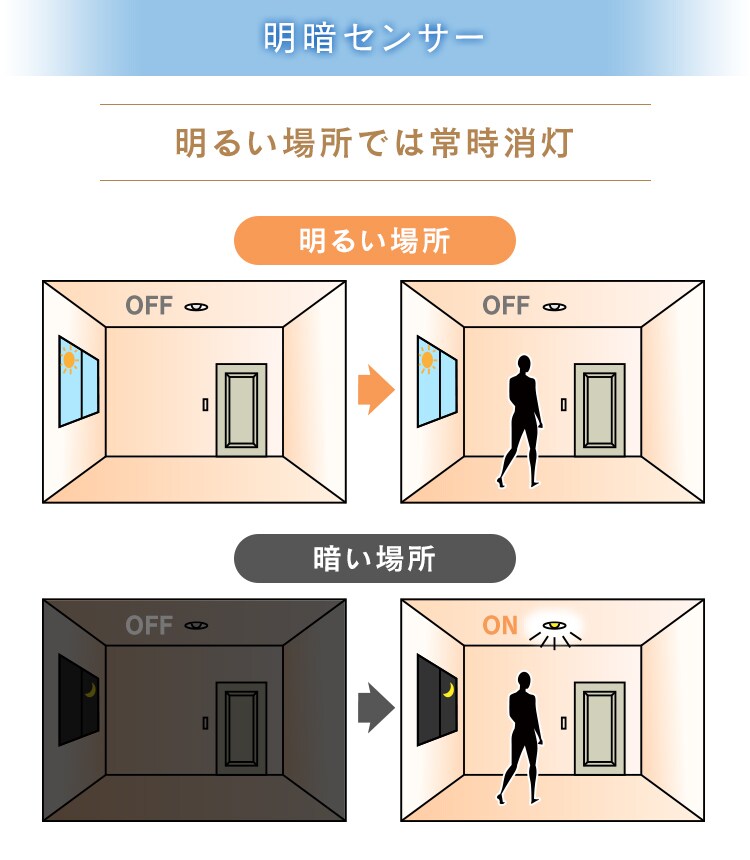 明暗センサー

明るい場所では常時消灯

明るい場所

OFF

OFF

暗い場所

OFF

ON