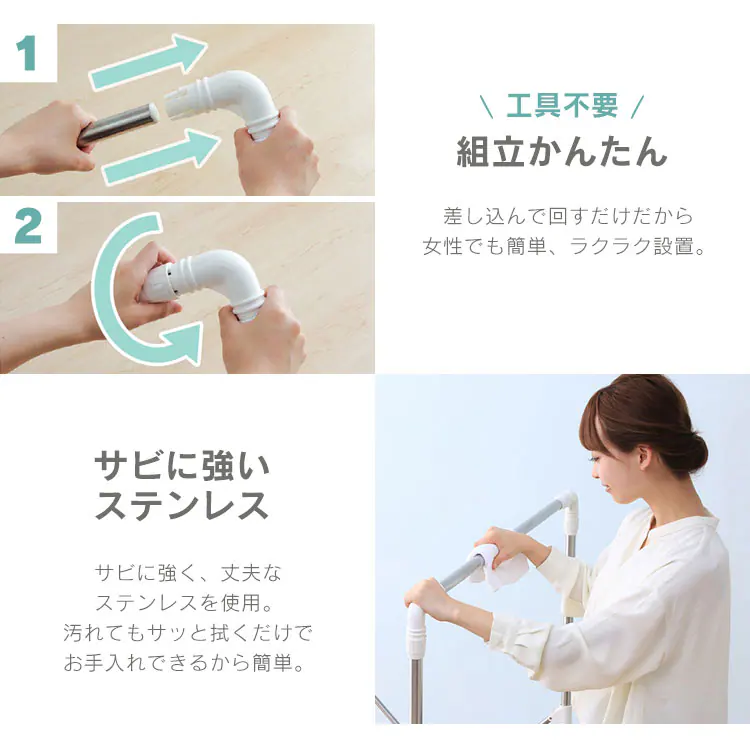 1

2

\ 工具不要 /
組立かんたん

差し込んで回すだけだから
女性でも簡単、ラクラク設置。

サビに強い
ステンレス

サビに強く、丈夫な
ステンレスを使用。
汚れてもサッと拭くだけで
お手入れできるから簡単。