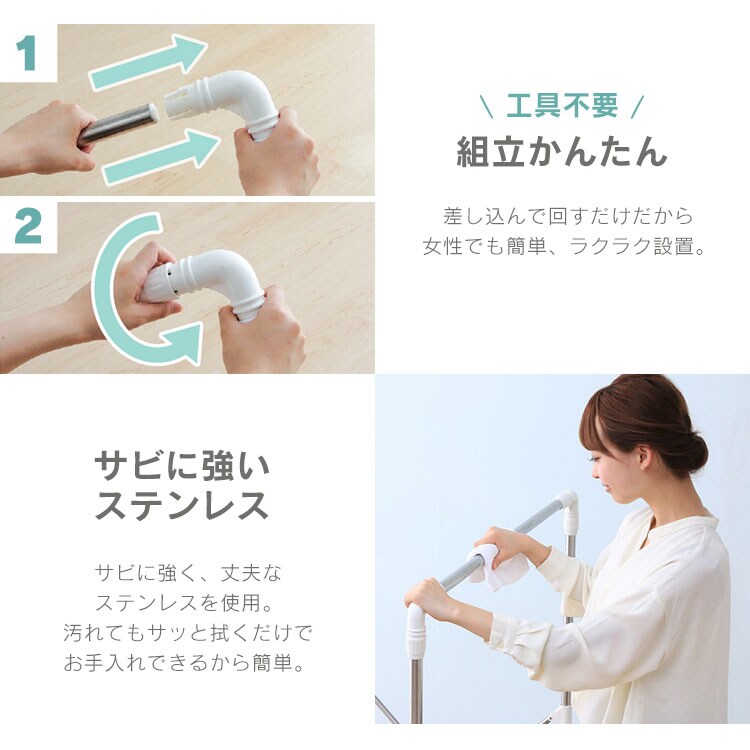 1

2

\ 工具不要 /
組立かんたん

差し込んで回すだけだから
女性でも簡単、ラクラク設置。

サビに強い
ステンレス

サビに強く、丈夫な
ステンレスを使用。
汚れてもサッと拭くだけで
お手入れできるから簡単。