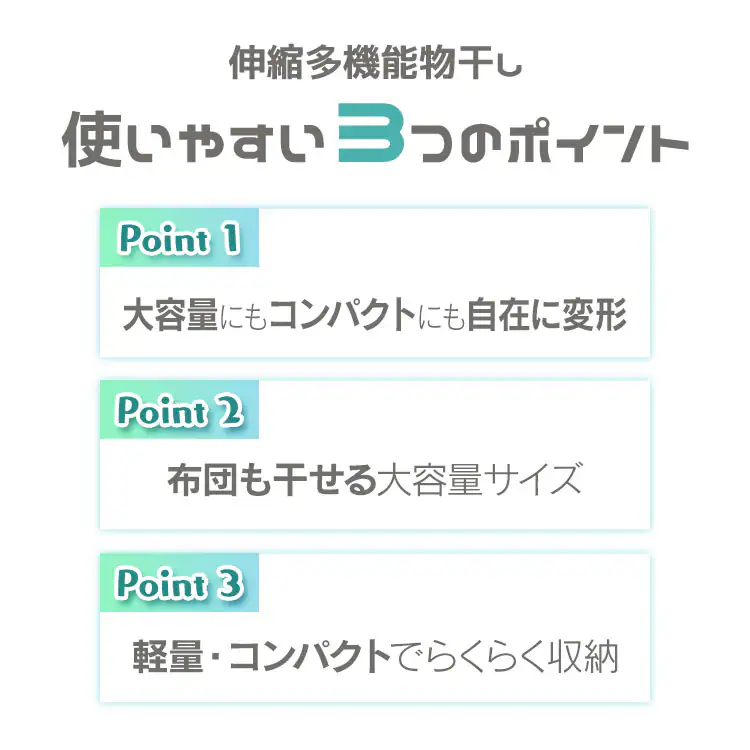 伸縮多機能物干し

使いやすい3つのポイント

Point 1

大容量にもコンパクトにも自在に変形

Point 2

布団も干せる大容量サイズ

Point 3

軽量・コンパクトでらくらく収納