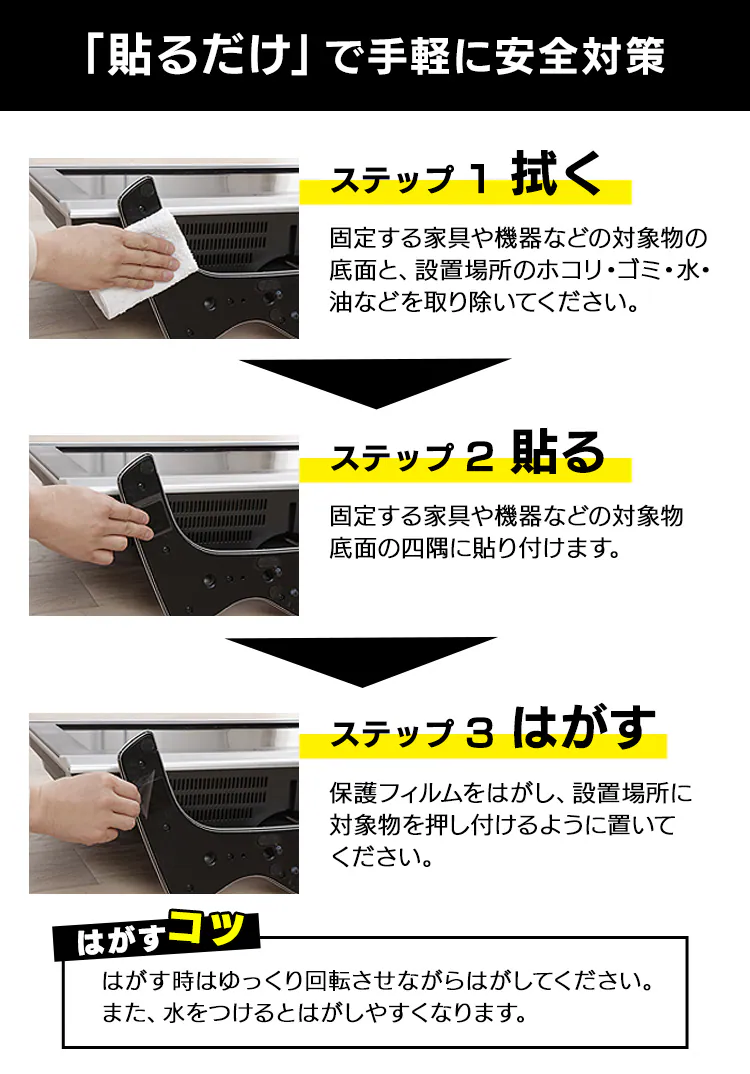 「貼るだけ」で手軽に安全対策

ステップ 1 拭く

固定する家具や機器などの対象物の底面と、設置場所のホコリ・ゴミ・水・油などを取り除いてください。

ステップ 2 貼る

固定する家具や機器などの対象物底面の四隅に貼り付けます。

ステップ 3 はがす

保護フィルムをはがし、設置場所に対象物を押し付けるように置いてください。

はがすコツ

はがす時はゆっくり回転させながらはがしてください。
また、水をつけるとはがしやすくなります。