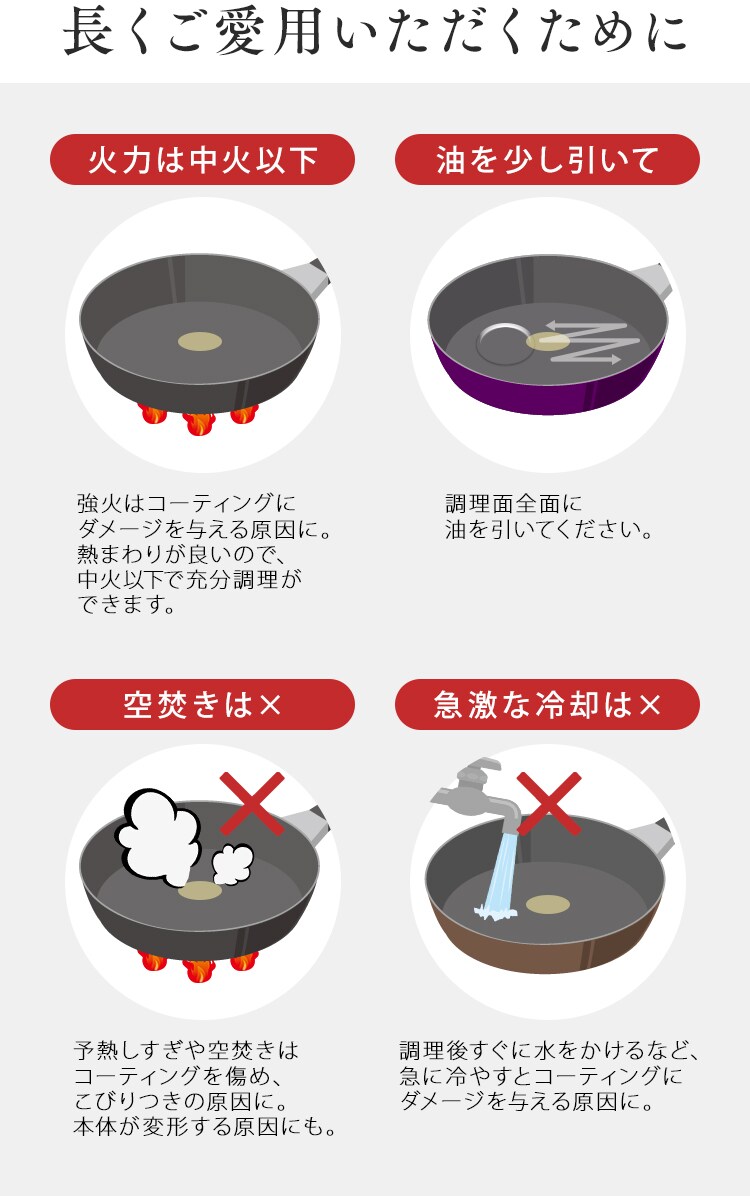 長くご愛用いただくために

火力は中火以下

強火はコーティングにダメージを与える原因に。熱まわりが良いので、中火以下で充分調理ができます。

油を少し引いて

調理面全面に油を引いてください。

空焚きは×

予熱しすぎや空焚きはコーティングを傷め、こびりつきの原因に。本体が変形する原因にも。

急激な冷却は×

調理後すぐに水をかけるなど、急に冷やすとコーティングにダメージを与える原因に。