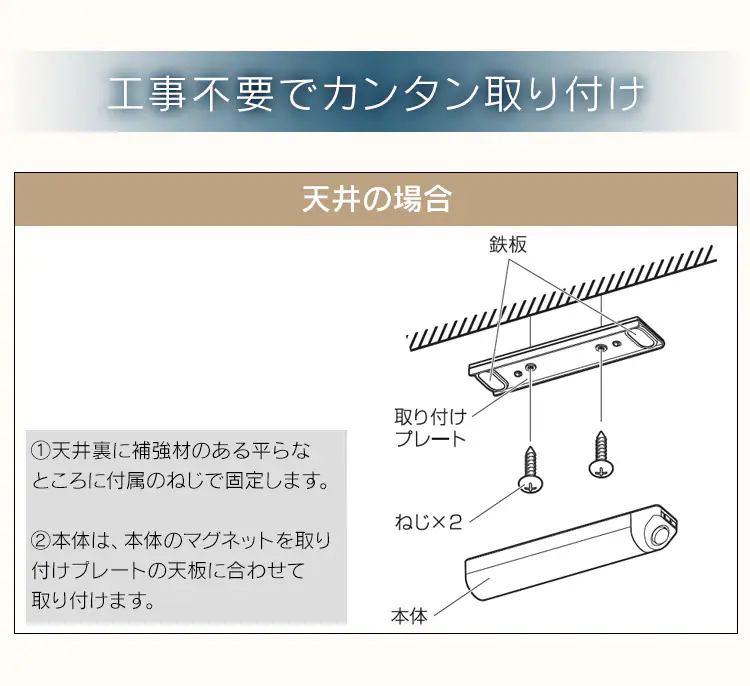 工事不要でカンタン取り付け

天井の場合

①天井裏に補強材のある平らなところに付属のねじで固定します。

②本体は、本体のマグネットを取り付けプレートの天板に合わせて取り付けます。

鉄板

取り付けプレート

ねじ×2

本体