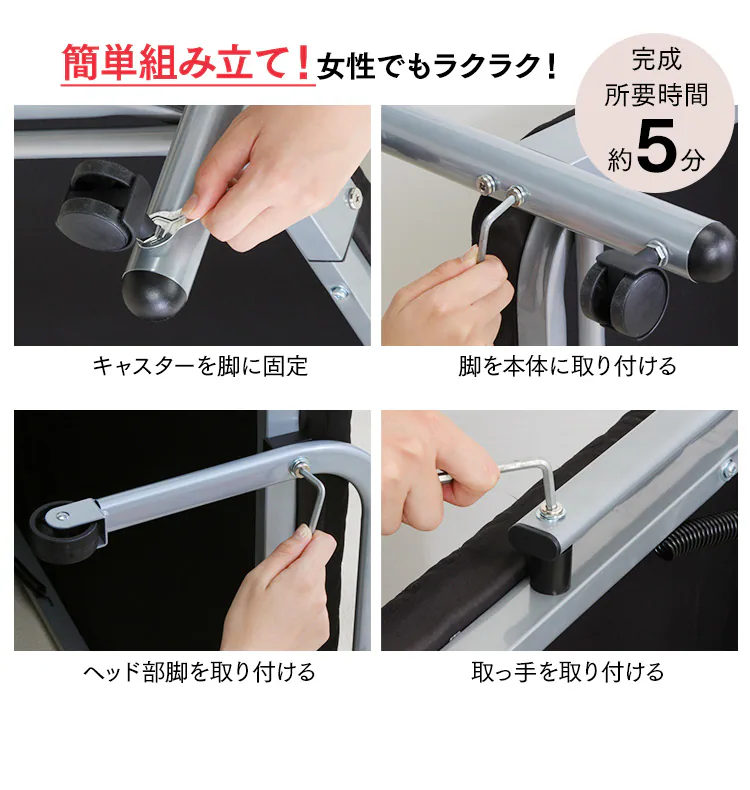 簡単組み立て！女性でもラクラク！

完成
所要時間
約5分

キャスターを脚に固定

脚を本体に取り付ける

ヘッド部脚を取り付ける

取っ手を取り付ける