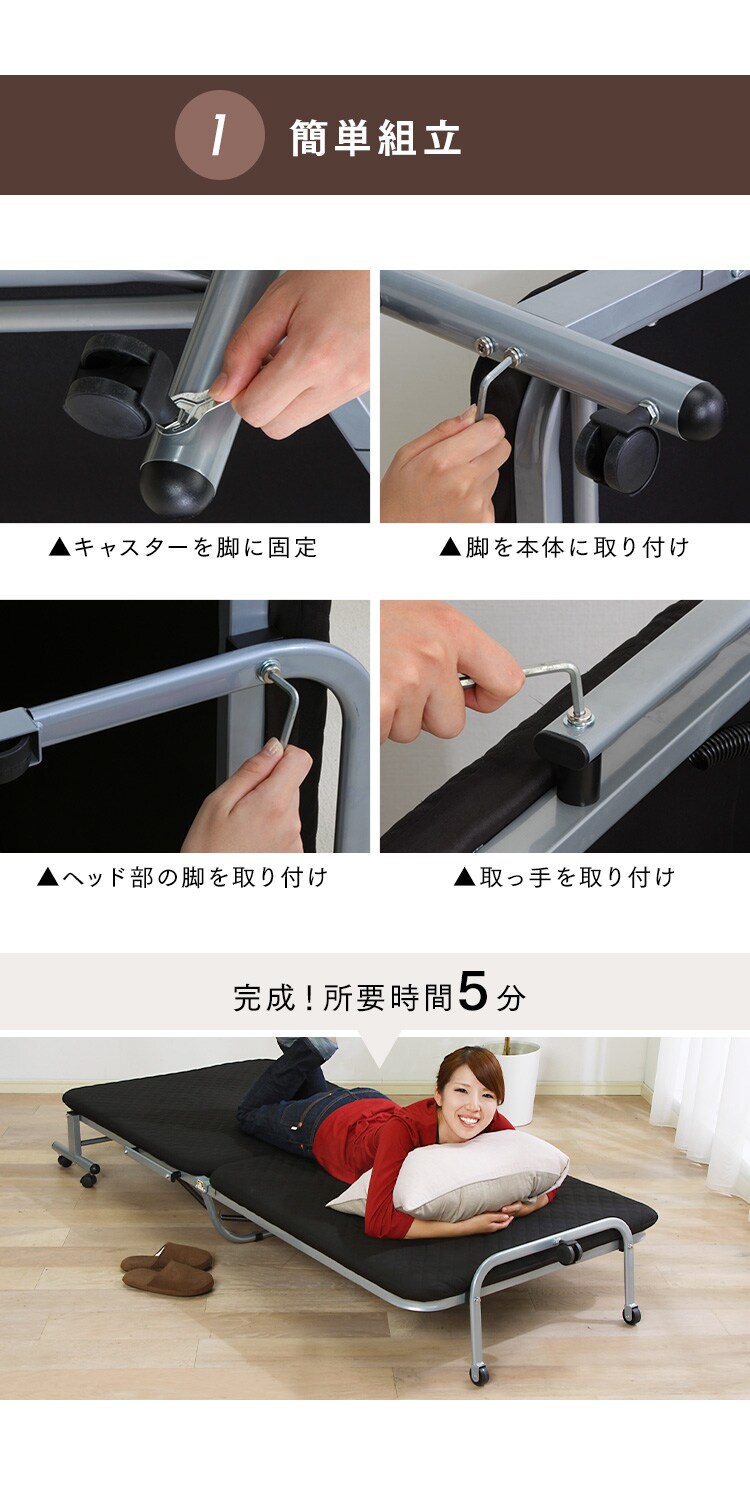 1 簡単組立

▲キャスターを脚に固定

▲脚を本体に取り付け

▲ヘッド部の脚を取り付け

▲取っ手を取り付け

完成！所要時間5分