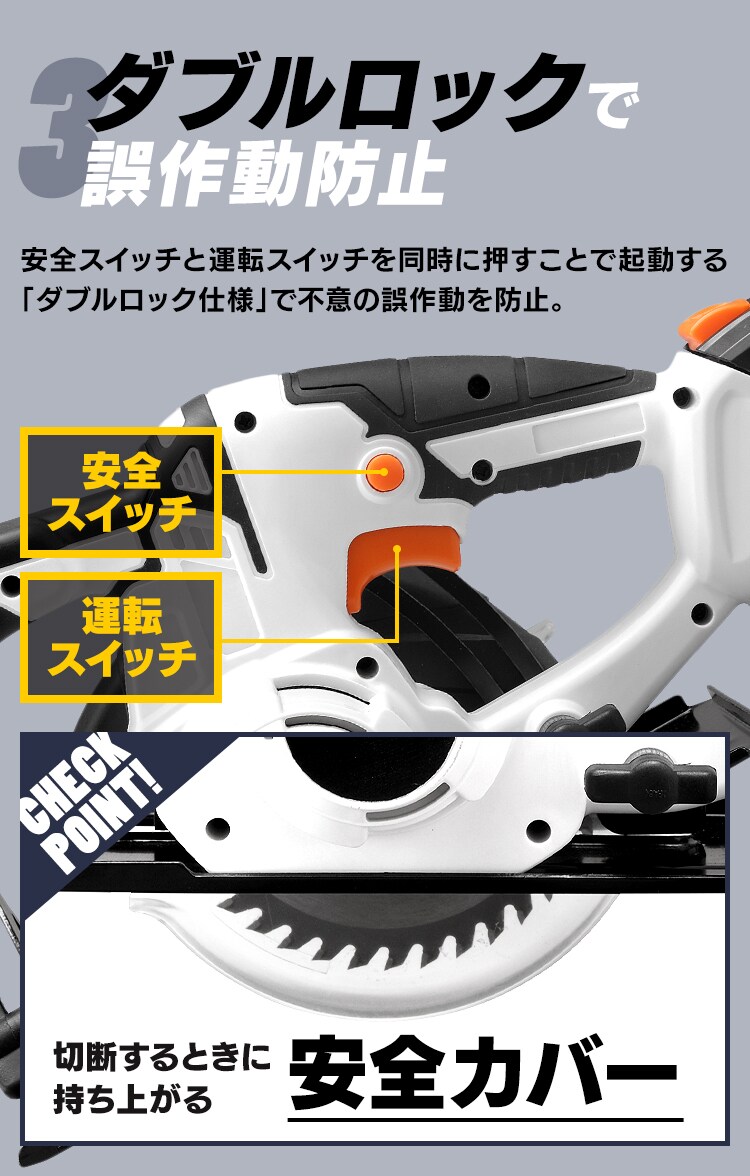 3 ダブルロックで誤作動防止

安全スイッチと運転スイッチを同時に押すことで起動する「ダブルロック仕様」で不意の誤作動を防止。

安全スイッチ

運転スイッチ

CHECK POINT!

切断するときに持ち上がる 安全カバー