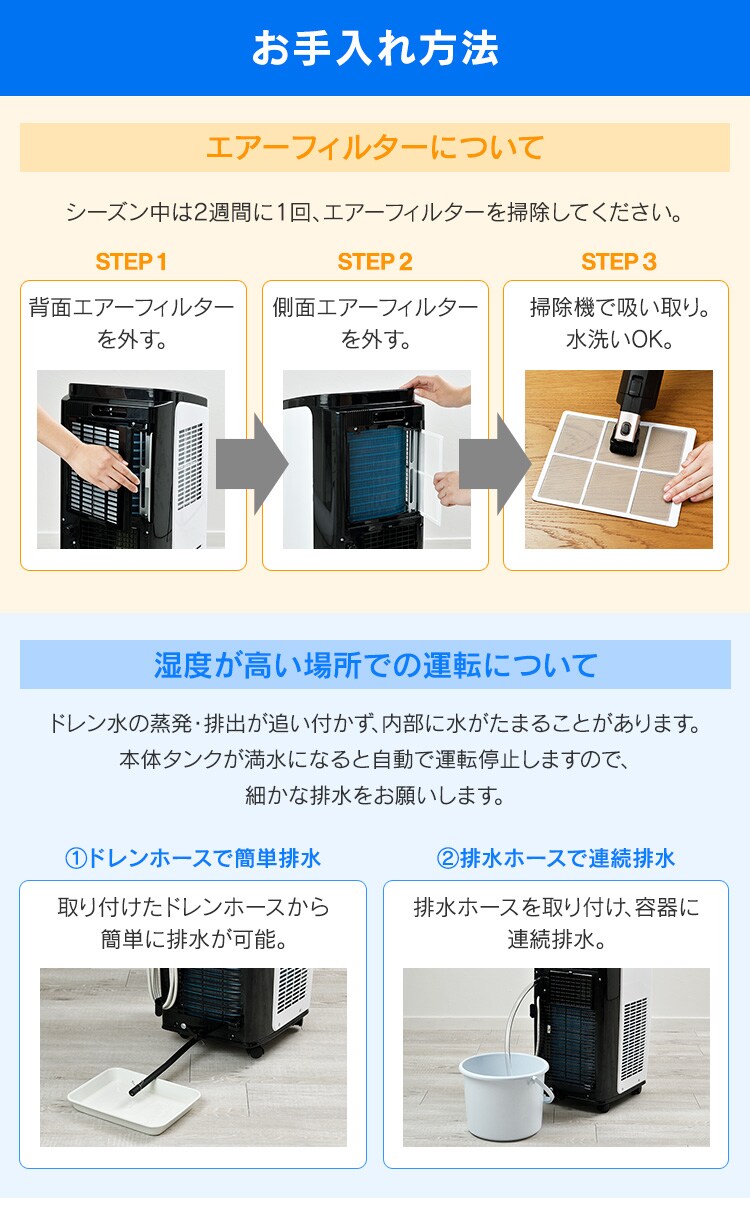 お手入れ方法

エアーフィルターについて

シーズン中は2週間に1回、エアーフィルターを掃除してください。

STEP 1
背面エアーフィルターを外す。

STEP 2
側面エアーフィルターを外す。

STEP 3
掃除機で吸い取り。水洗いOK。

湿度が高い場所での運転について

ドレン水の蒸発・排出が追い付かず、内部に水がたまることがあります。本体タンクが満水になると自動で運転停止しますので、細かな排水をお願いします。

①ドレンホースで簡単排水
取り付けたドレンホースから簡単に排水が可能。

②排水ホースで連続排水
排水ホースを取り付け、容器に連続排水。